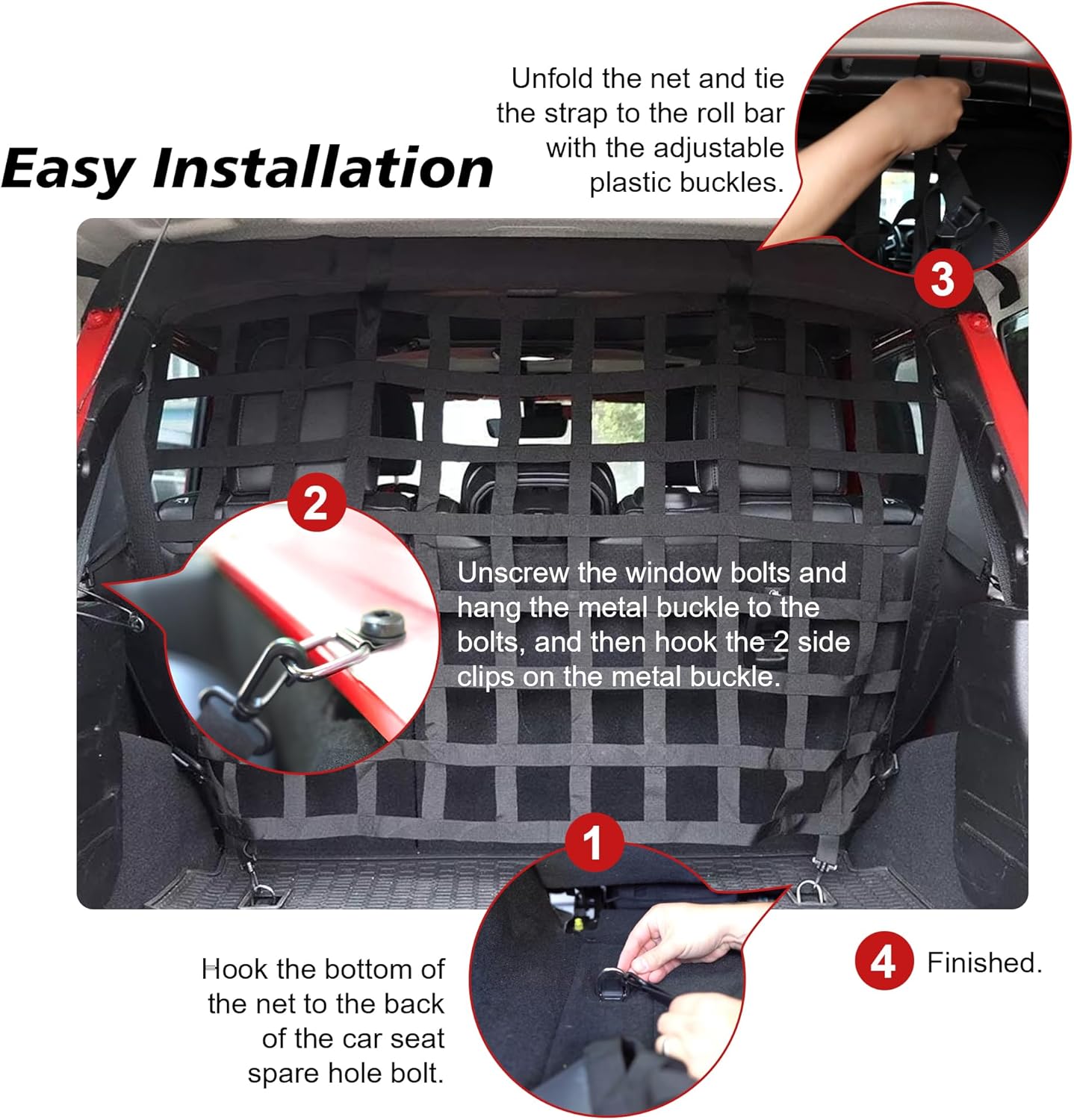 Easy Installation

Unfold the net and tie the strap to the roll bar with the adjustable plastic buckles.

3

2

Unscrew the window bolts and hang the metal buckle to the bolts, and then hook the 2 side clips on the metal buckle.

1

Hook the bottom of the net to the back of the car seat spare hole bolt.

4 Finished.