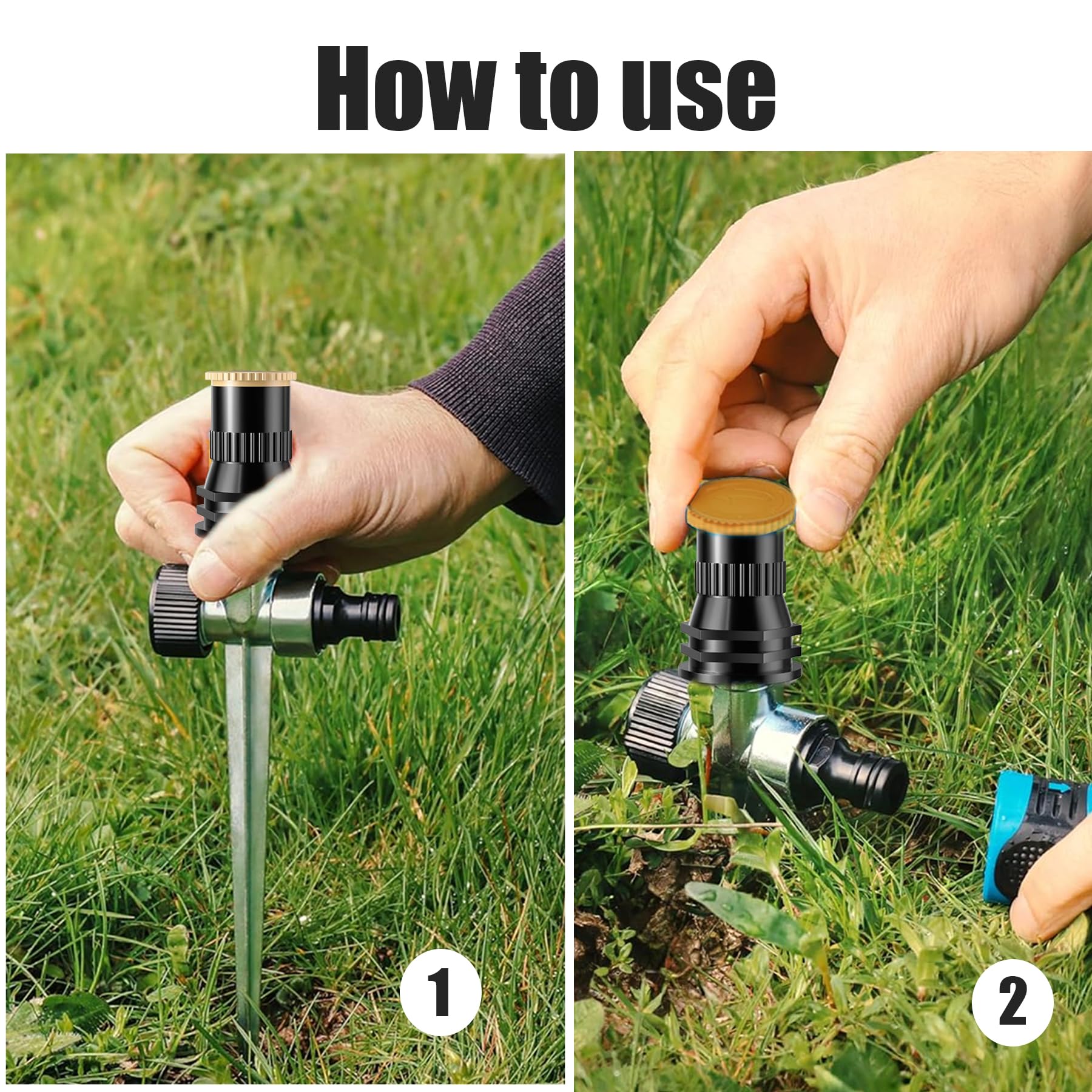 How to use

1

2