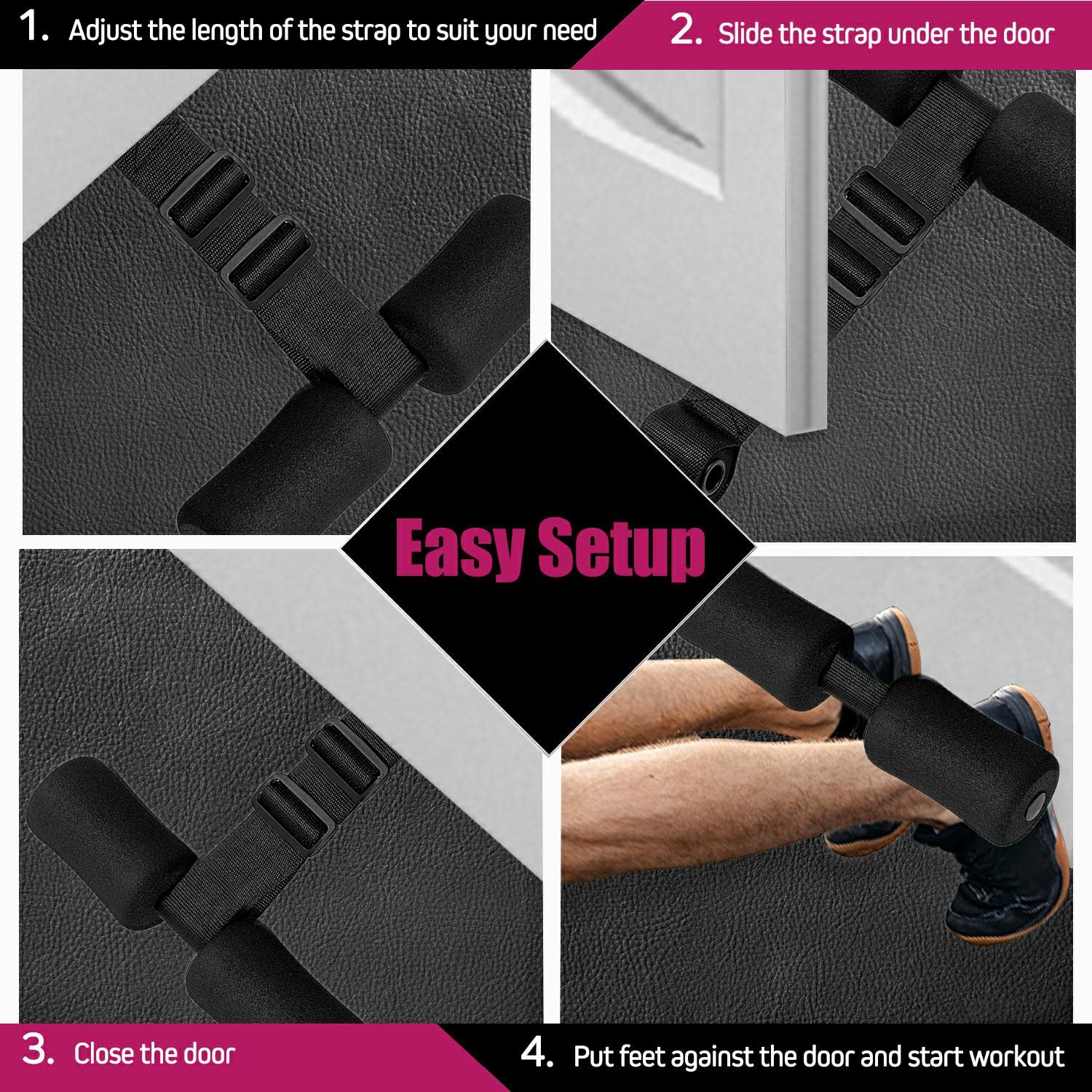 1. Adjust the length of the strap to suit your need

2. Slide the strap under the door

Easy Setup

3. Close the door

4. Put feet against the door and start workout