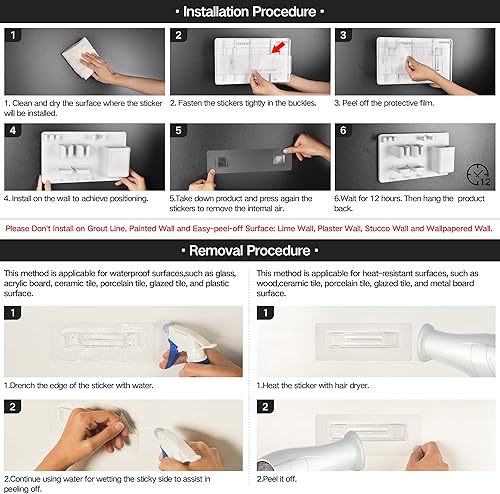 · Installation Procedure ·

1

1. Clean and dry the surface where the sticker will be installed.

2

2. Fasten the stickers tightly in the buckles.

3

3. Peel off the protective film.

4

4. Install on the wall to achieve positioning.

5

5.Take down product and press again the stickers to remove the internal air.

6

12

6.Wait for 12 hours. Then hang the product back.

Please Don't Install on Grout Line, Painted Wall and Easy-peel-off Surface: Lime Wall, Plaster Wall, Stucco Wall and Wallpapered Wall.

· Removal Procedure ·

This method is applicable for waterproof surfaces,such as glass, acrylic board, ceramic tile, porcelain tile, glazed tile, and plastic surface.

1

1.Drench the edge of the sticker with water.

2

2.Continue using water for wetting the sticky side to assist in peeling off.

This method is applicable for heat-resistant surfaces, such as wood,ceramic tile, porcelain tile, glazed tile, and metal board surface.

1

1.Heat the sticker with hair dryer.

2

2.Peel it off.