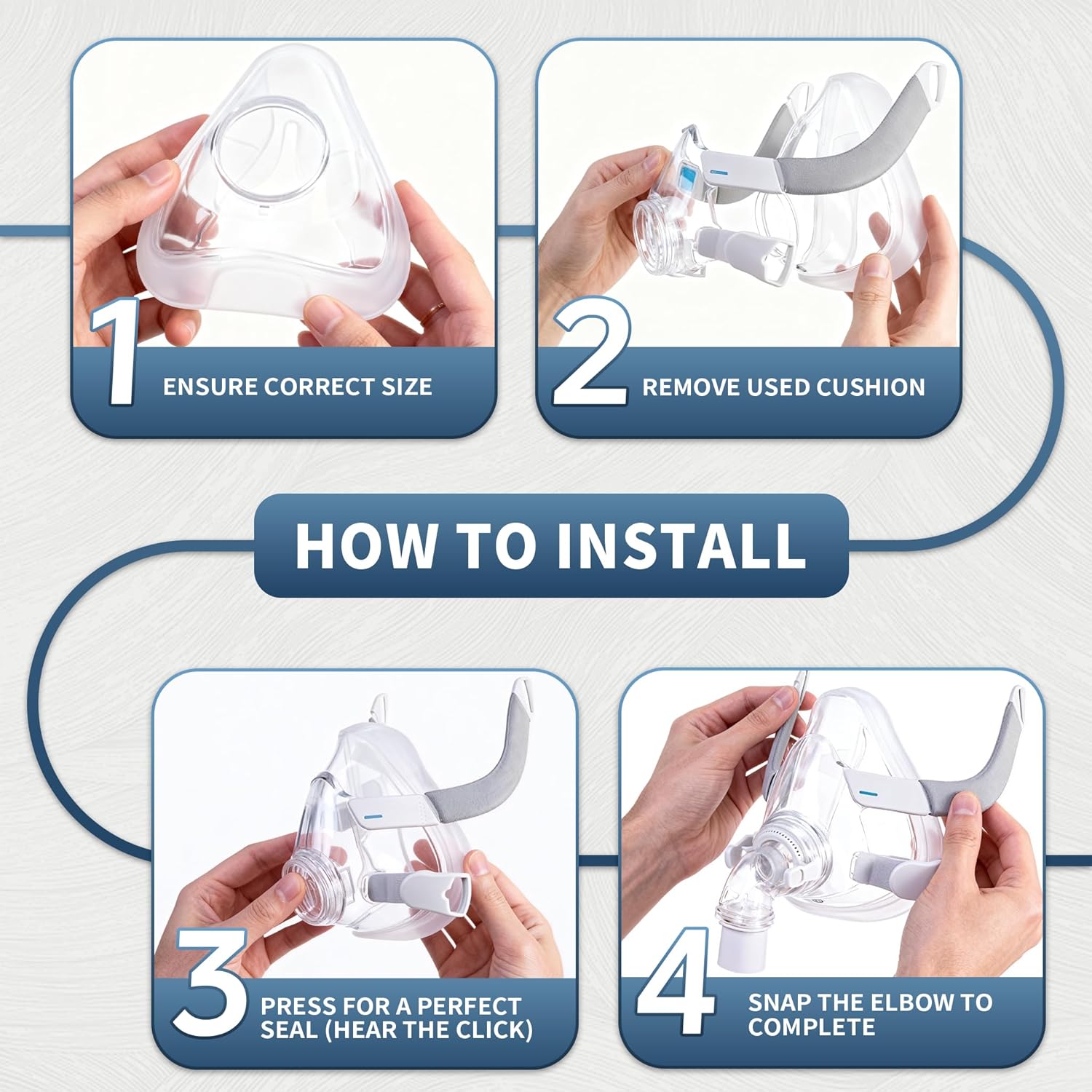 1 ENSURE CORRECT SIZE

2 REMOVE USED CUSHION

HOW TO INSTALL

3 PRESS FOR A PERFECT SEAL (HEAR THE CLICK)

4 SNAP THE ELBOW TO COMPLETE