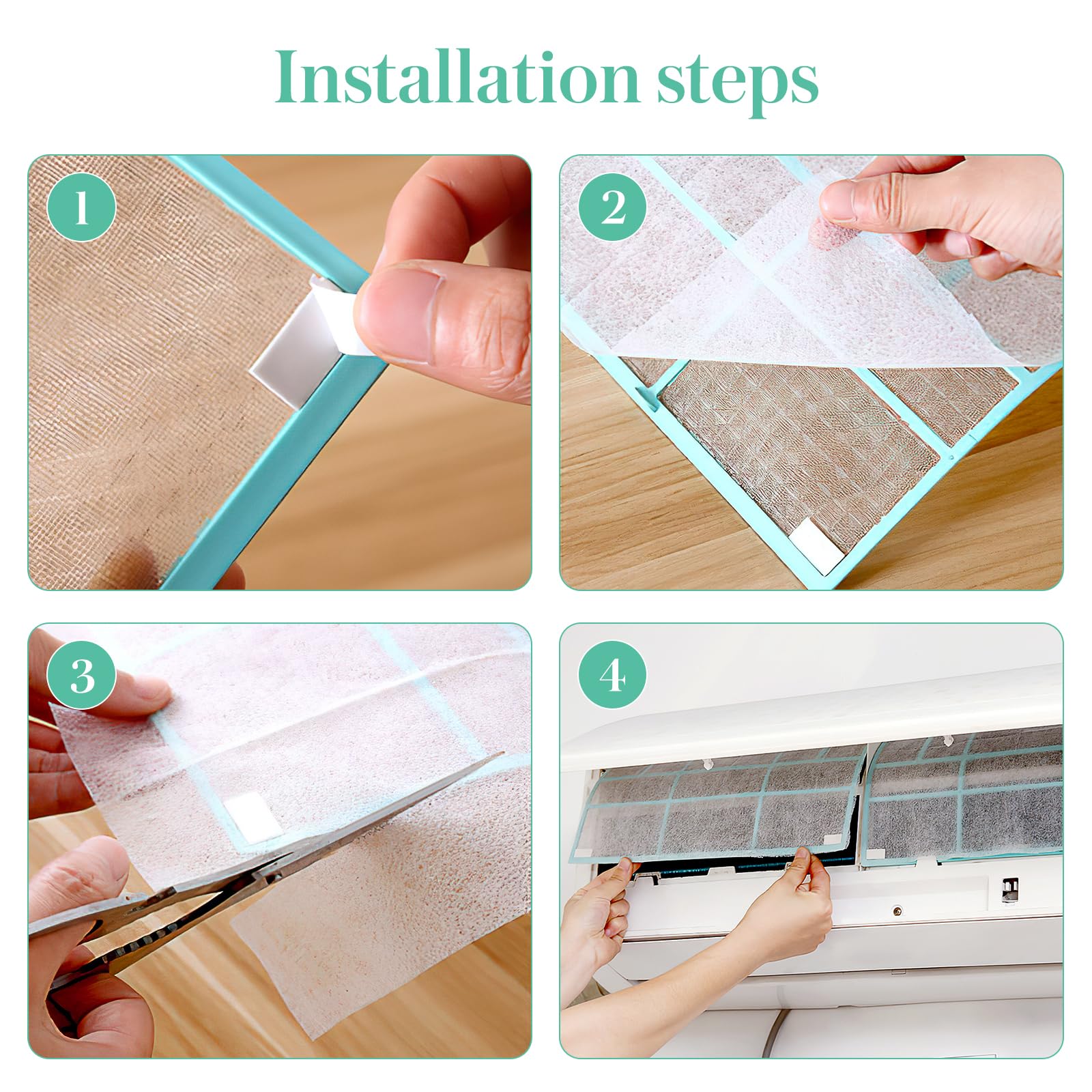 Installation steps

1

2

3

4