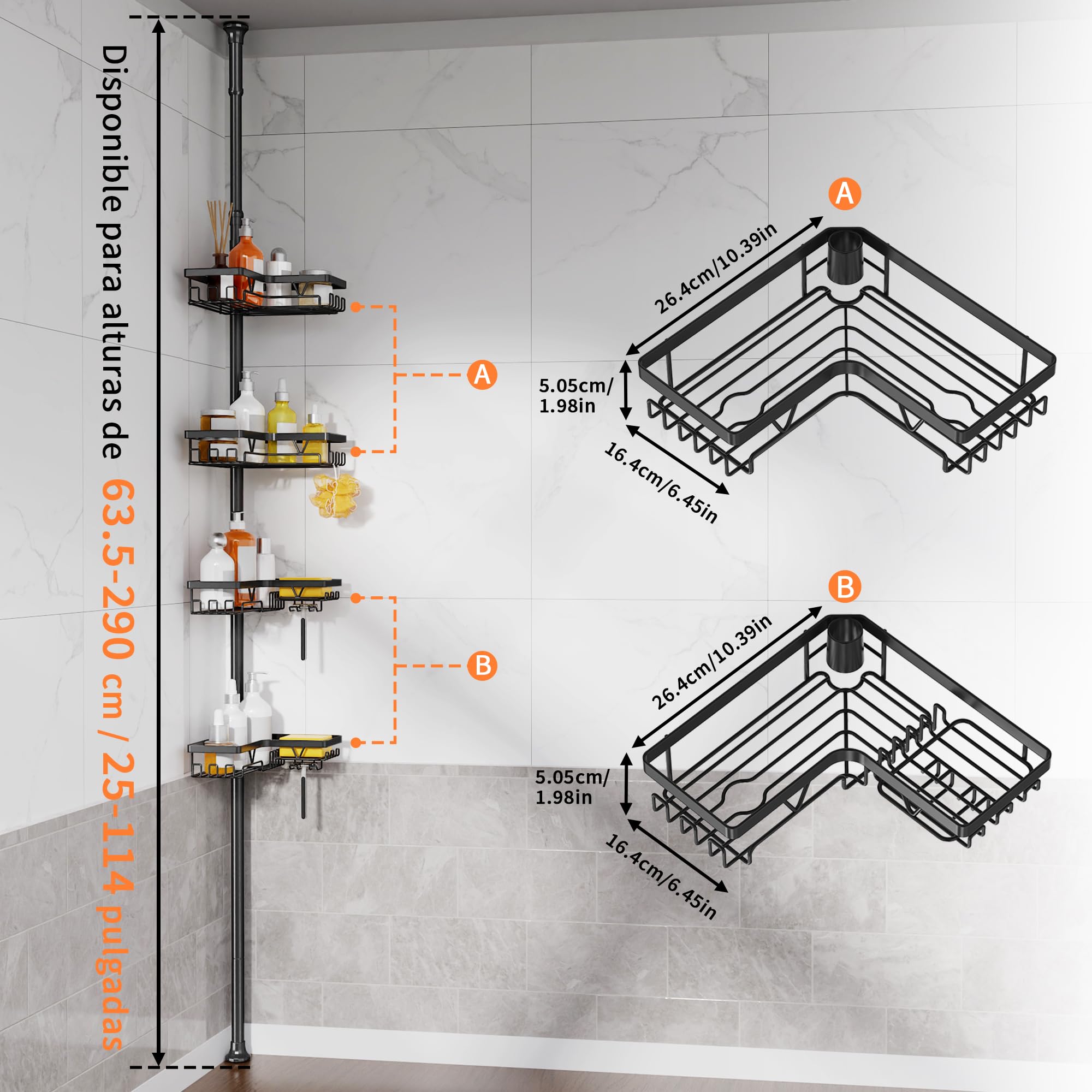 Disponible para alturas de 63.5-290 cm / 25-114 pulgadas

A

B

A

26.4cm/10.39in

5.05cm/ 1.98in

16.4cm/6.45in

B

26.4cm/10.39in

5.05cm/ 1.98in

16.4cm/6.45in