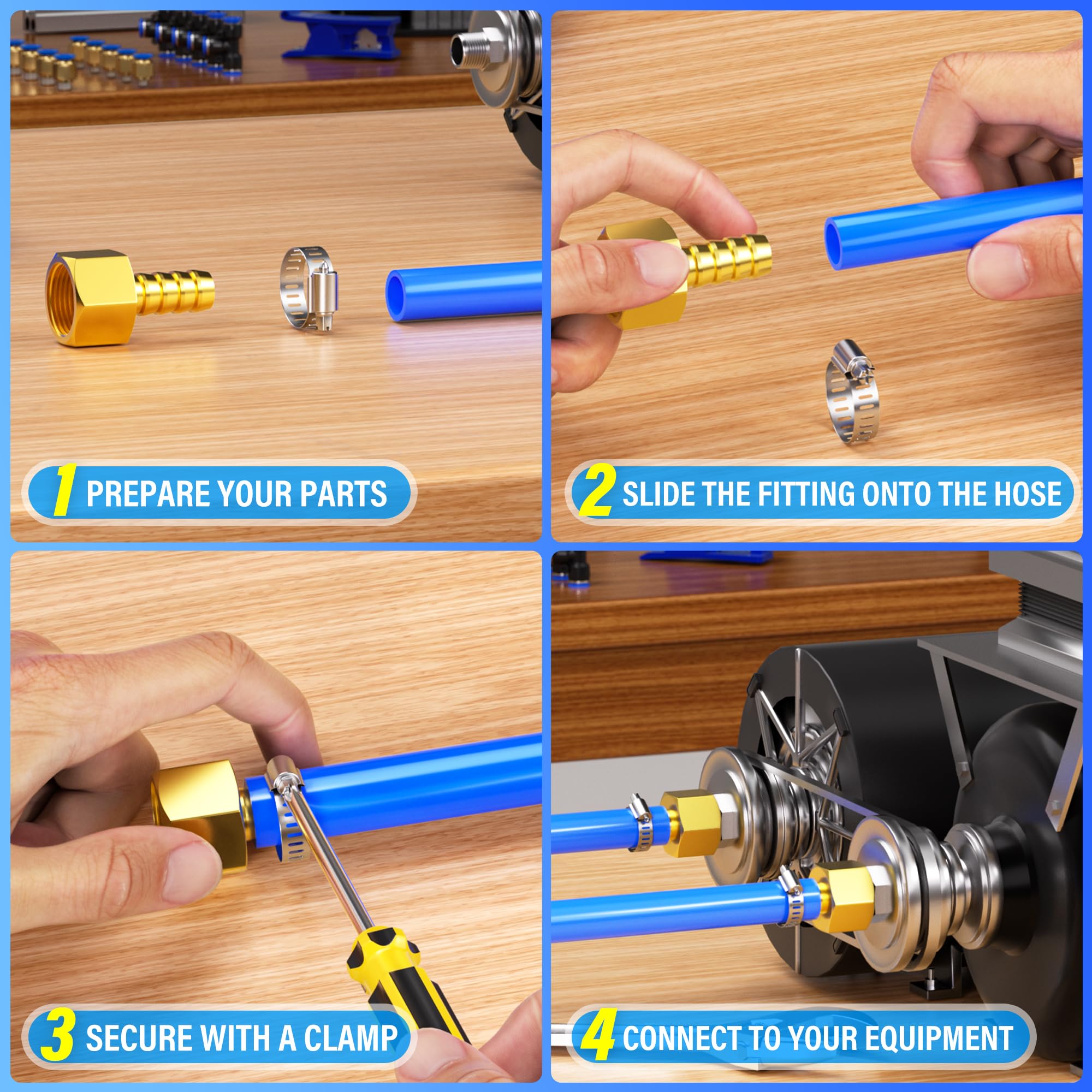 1 PREPARE YOUR PARTS

2 SLIDE THE FITTING ONTO THE HOSE

3 SECURE WITH A CLAMP

4 CONNECT TO YOUR EQUIPMENT