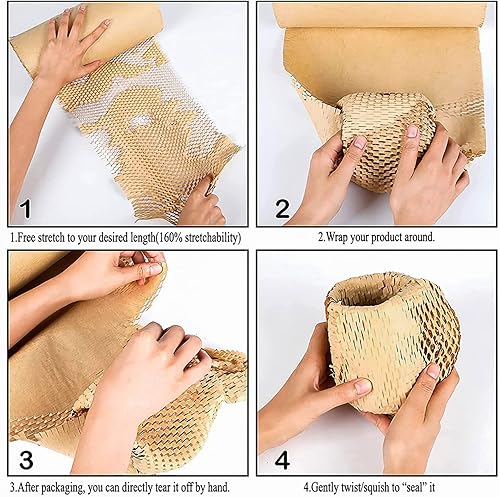 1

1.Free stretch to your desired length(160% stretchability)

2

2.Wrap your product around.

3

3.After packaging, you can directly tear it off by hand.

4

4.Gently twist/squish to “seal” it