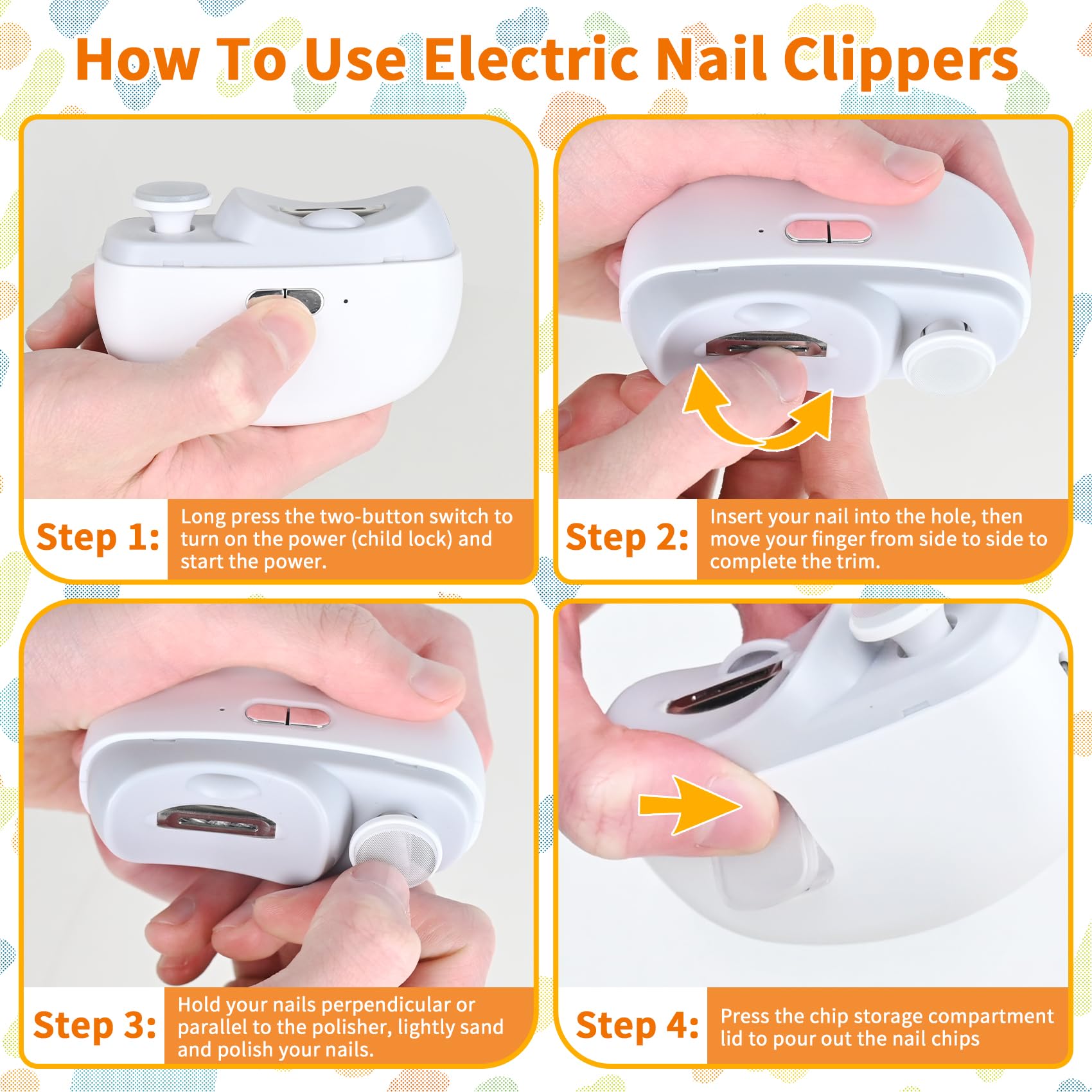 How To Use Electric Nail Clippers

Step 1: Long press the two-button switch to turn on the power (child lock) and start the power.

Step 2: Insert your nail into the hole, then move your finger from side to side to complete the trim.

Step 3: Hold your nails perpendicular or parallel to the polisher, lightly sand and polish your nails.

Step 4: Press the chip storage compartment lid to pour out the nail chips