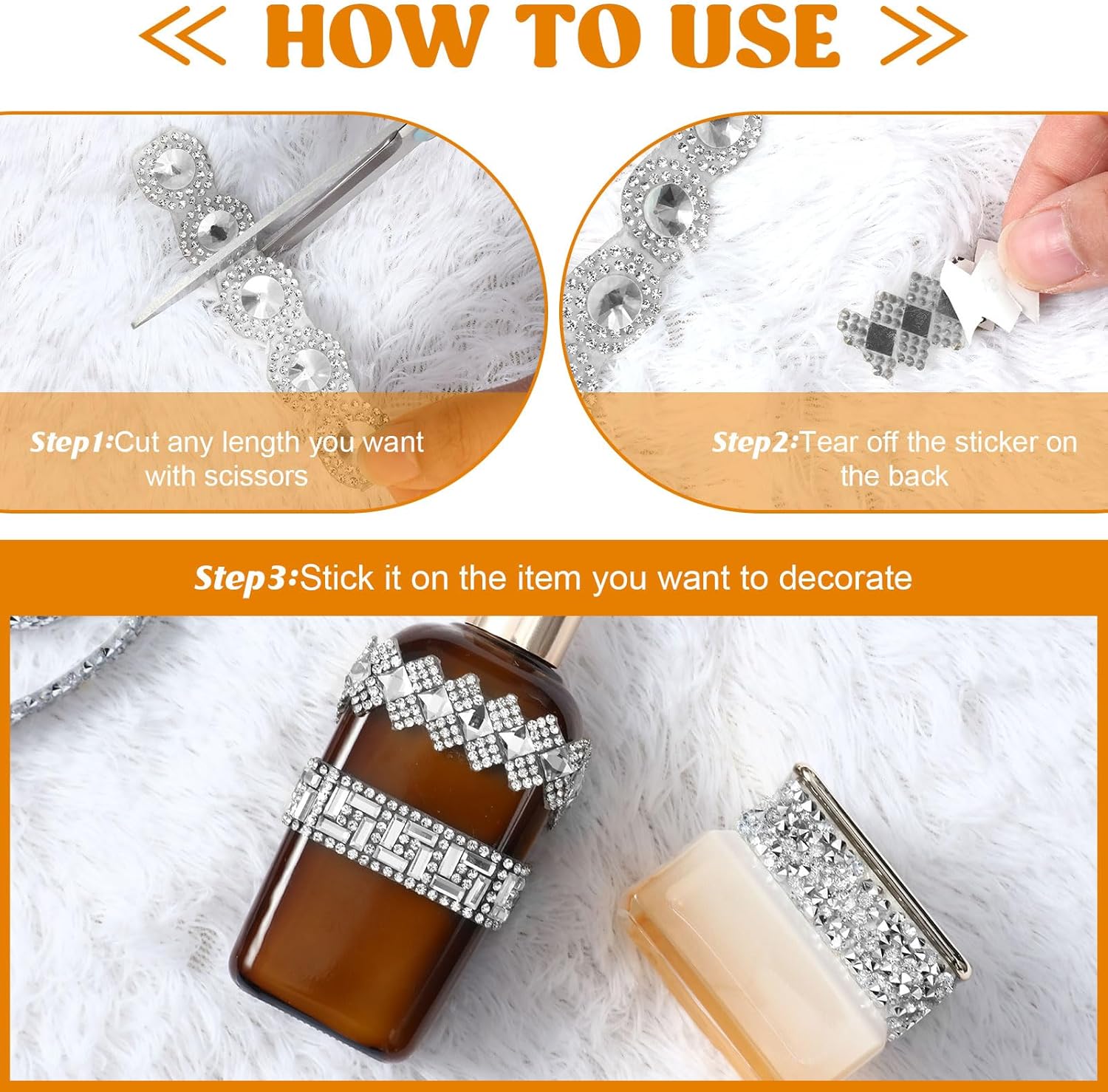 ≪ HOW TO USE ≫

Step1:Cut any length you want with scissors

Step2:Tear off the sticker on the back

Step3:Stick it on the item you want to decorate