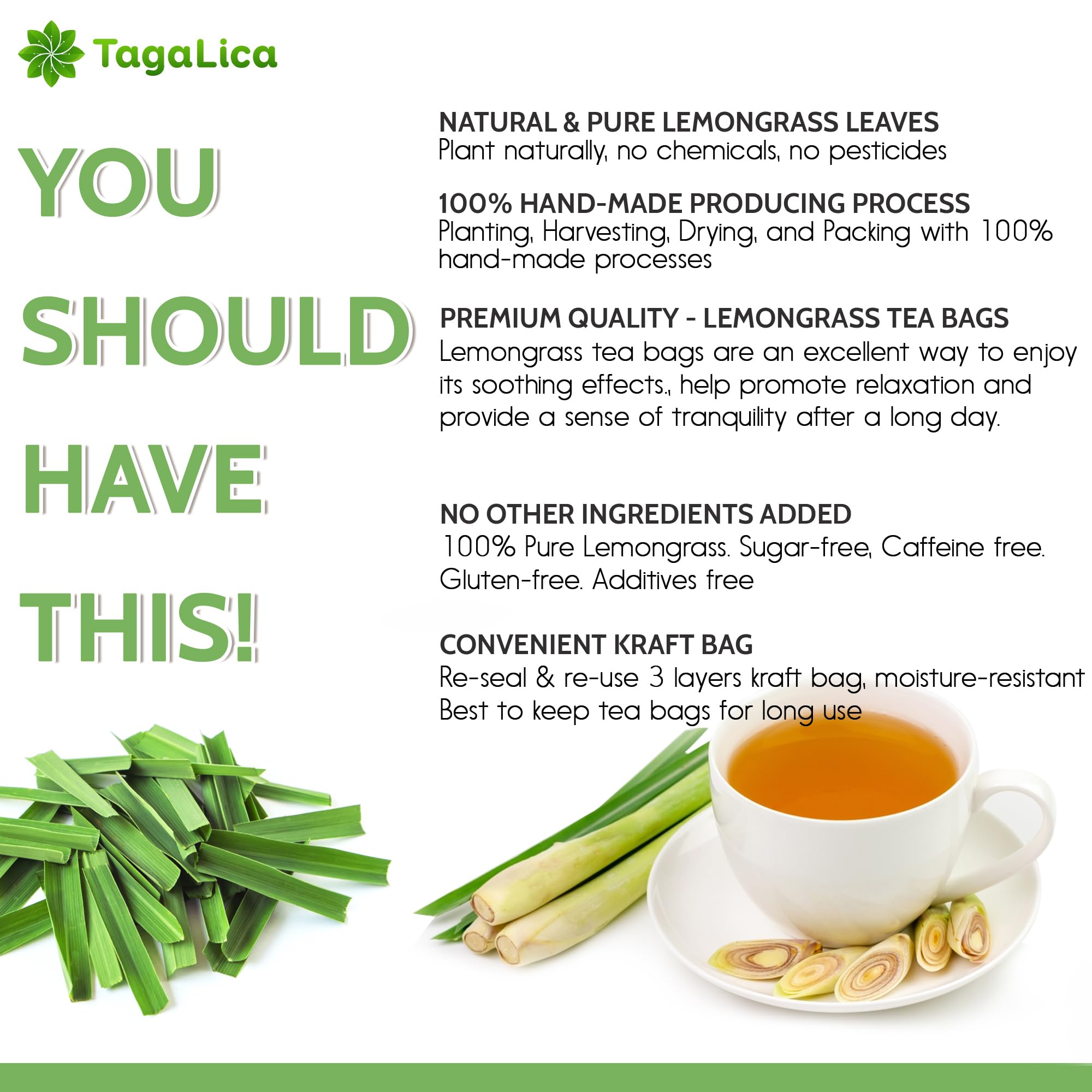 TagaLica

YOU SHOULD HAVE THIS!

NATURAL & PURE LEMONGRASS LEAVES
Plant naturally, no chemicals, no pesticides

100% HAND-MADE PRODUCING PROCESS
Planting, Harvesting, Drying, and Packing with 100% hand-made processes

PREMIUM QUALITY - LEMONGRASS TEA BAGS
Lemongrass tea bags are an excellent way to enjoy its soothing effects., help promote relaxation and provide a sense of tranquility after a long day.

NO OTHER INGREDIENTS ADDED
100% Pure Lemongrass. Sugar-free, Caffeine free. Gluten-free. Additives free

CONVENIENT KRAFT BAG
Re-seal & re-use 3 layers kraft bag, moisture-resistant
Best to keep tea bags for long use