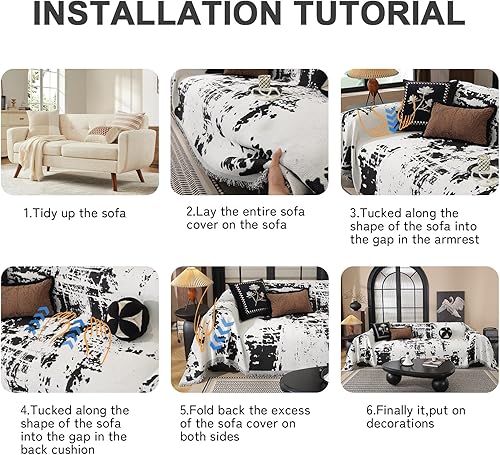 INSTALLATION TUTORIAL

1.Tidy up the sofa

2.Lay the entire sofa cover on the sofa

3.Tucked along the shape of the sofa into the gap in the armrest

4.Tucked along the shape of the sofa into the gap in the back cushion

5.Fold back the excess of the sofa cover on both sides

6.Finally it,put on decorations