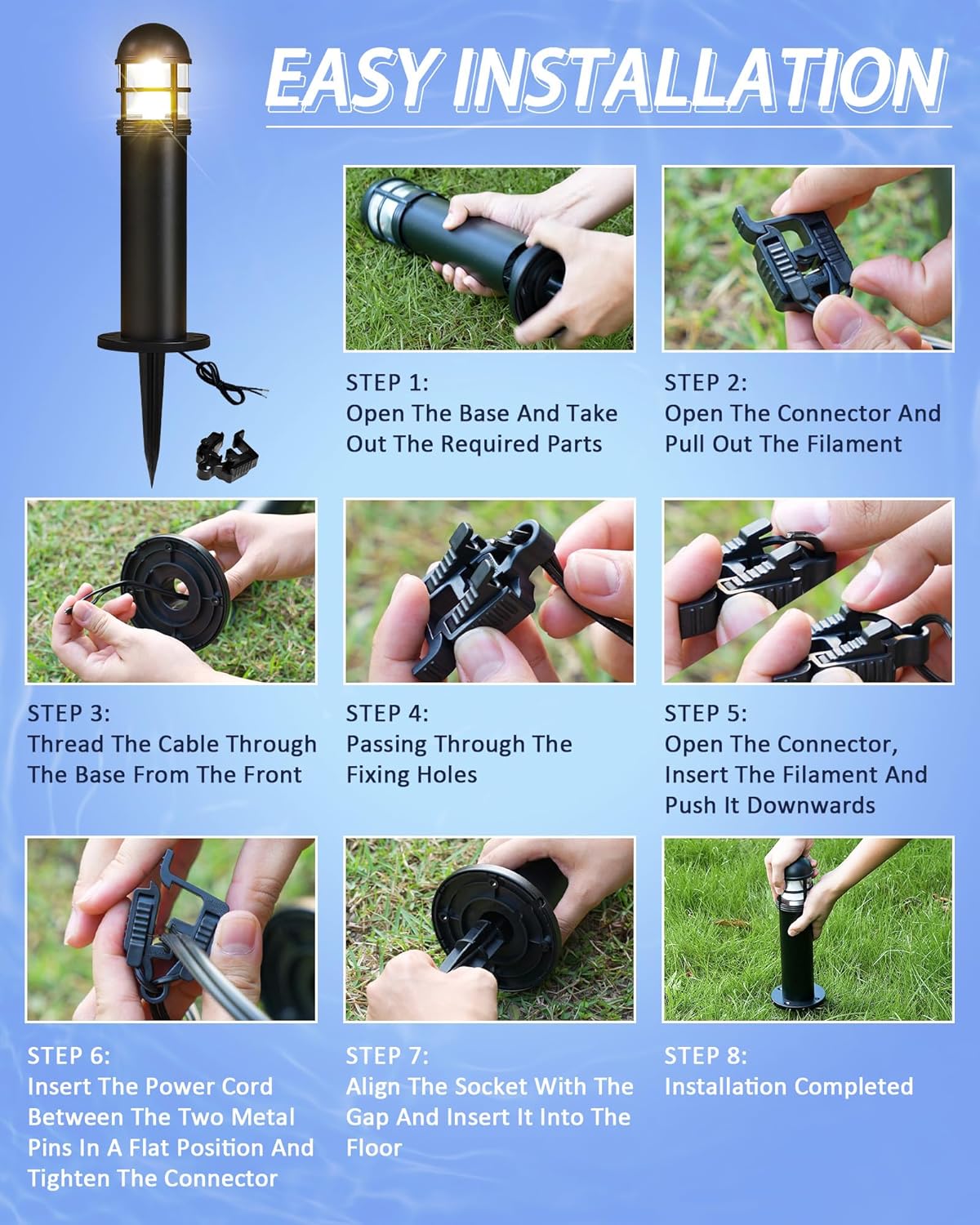 EASY INSTALLATION

STEP 1:
Open The Base And Take Out The Required Parts

STEP 2:
Open The Connector And Pull Out The Filament

STEP 3:
Thread The Cable Through The Base From The Front

STEP 4:
Passing Through The Fixing Holes

STEP 5:
Open The Connector, Insert The Filament And Push It Downwards

STEP 6:
Insert The Power Cord Between The Two Metal Pins In A Flat Position And Tighten The Connector

STEP 7:
Align The Socket With The Gap And Insert It Into The Floor

STEP 8:
Installation Completed