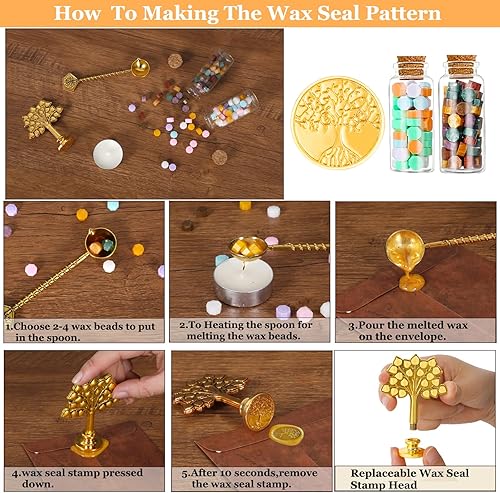 How To Making The Wax Seal Pattern

1.Choose 2-4 wax beads to put in the spoon.

2.To Heating the spoon for melting the wax beads.

3.Pour the melted wax on the envelope.

4.wax seal stamp pressed down.

5.After 10 seconds,remove the wax seal stamp.

Replaceable Wax Seal Stamp Head