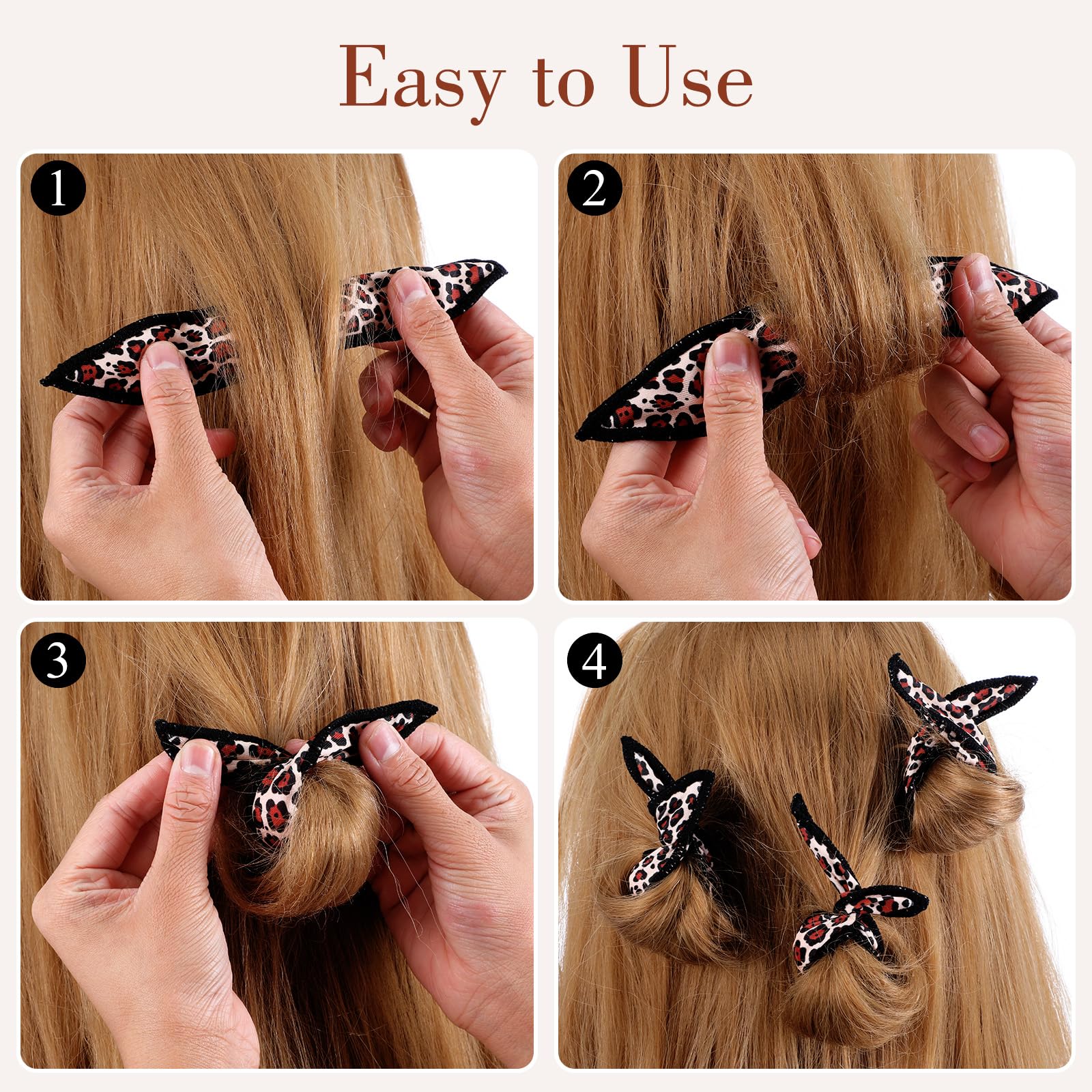 Easy to Use

1

2

3

4