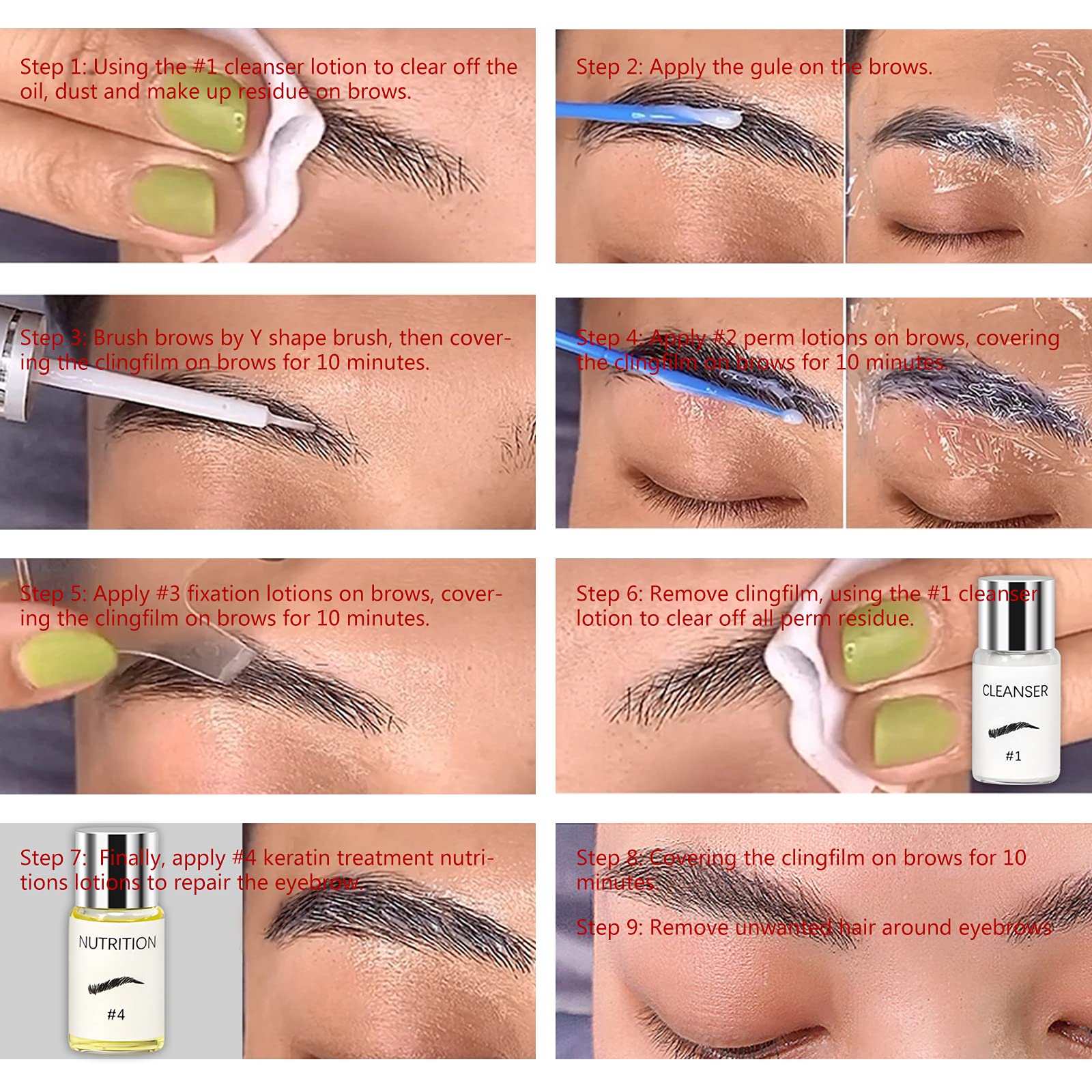 Step 1: Using the #1 cleanser lotion to clear off the oil, dust and make up residue on brows.

Step 2: Apply the gule on the brows.

Step 3: Brush brows by Y shape brush, then covering the clingfilm on brows for 10 minutes.

Step 4: Apply #2 perm lotions on brows, covering the clingfilm on brows for 10 minutes.

Step 5: Apply #3 fixation lotions on brows, covering the clingfilm on brows for 10 minutes.

Step 6: Remove clingfilm, using the #1 cleanser lotion to clear off all perm residue.

CLEANSER

#1

Step 7: Finally, apply #4 keratin treatment nutritions lotions to repair the eyebrow.

NUTRITION

#4

Step 8: Covering the clingfilm on brows for 10 minutes.

Step 9: Remove unwanted hair around eyebrows