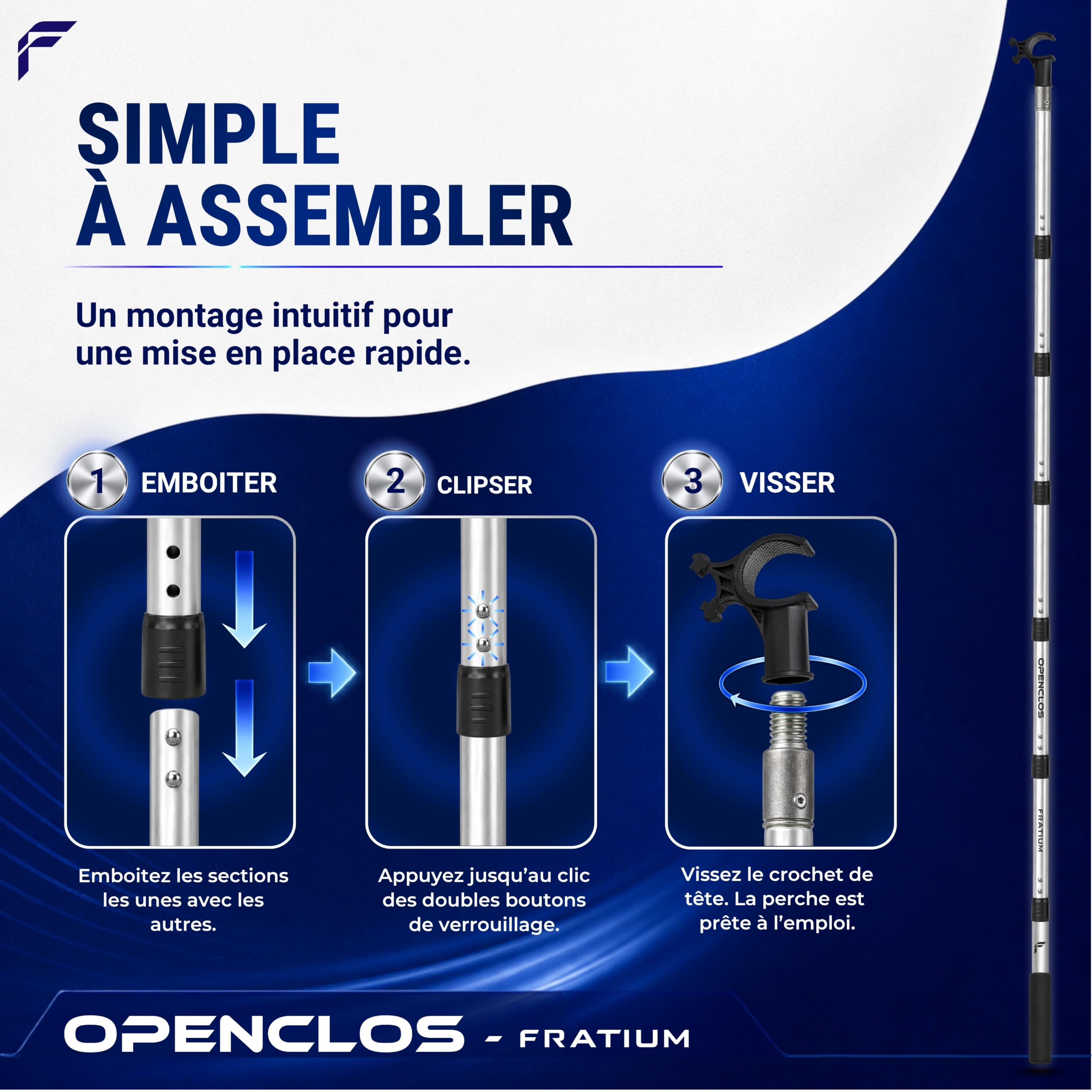 SIMPLE
À ASSEMBLER

Un montage intuitif pour une mise en place rapide.

1 EMBOITER

2 CLIPSER

3 VISSER

Emboitez les sections les unes avec les autres.

Appuyez jusqu'au clic des doubles boutons de verrouillage.

Vissez le crochet de tête. La perche est prête à l'emploi.

OPENCLOS

FRATIUM

OPENCLOS - FRATIUM