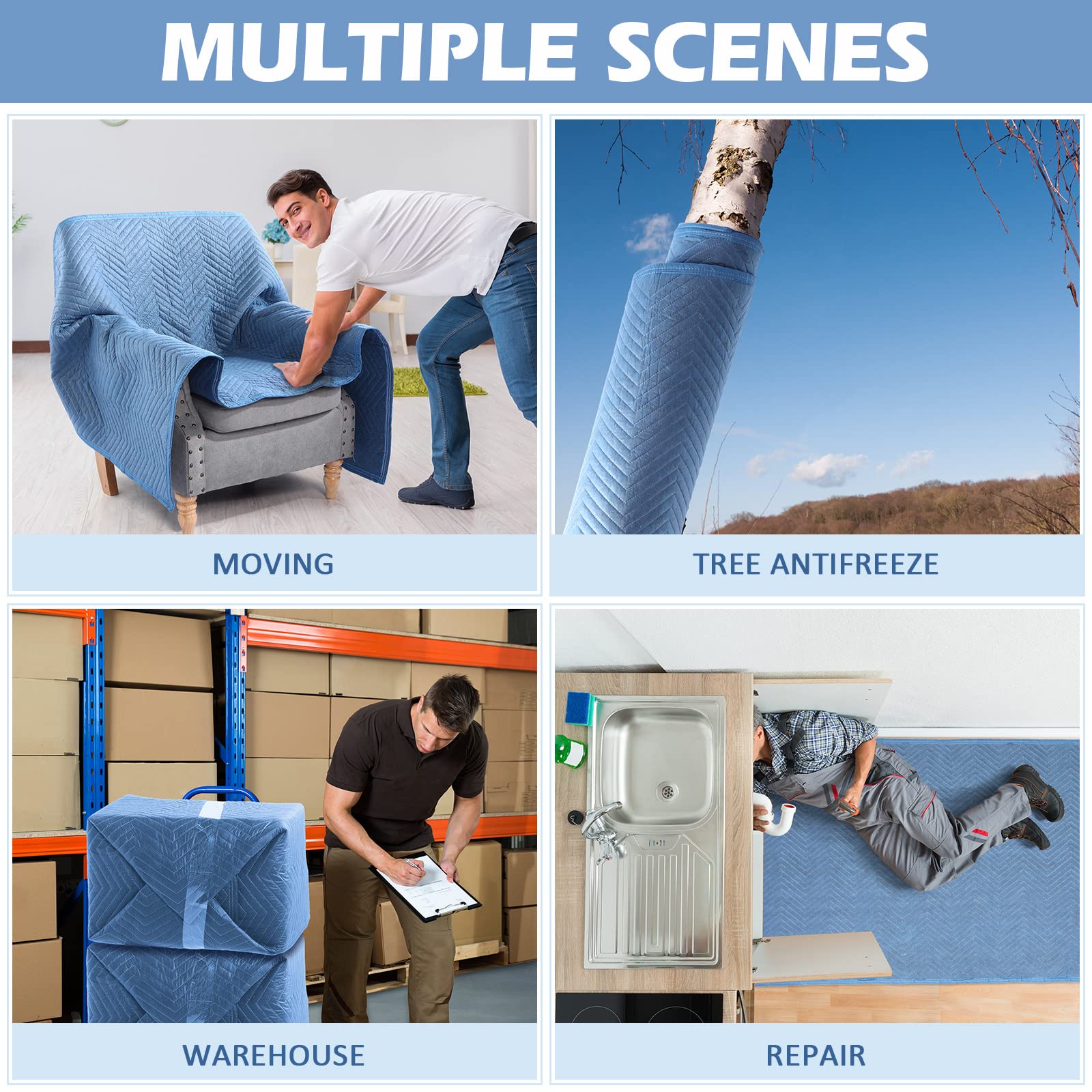 MULTIPLE SCENES

MOVING

TREE ANTIFREEZE

WAREHOUSE

REPAIR