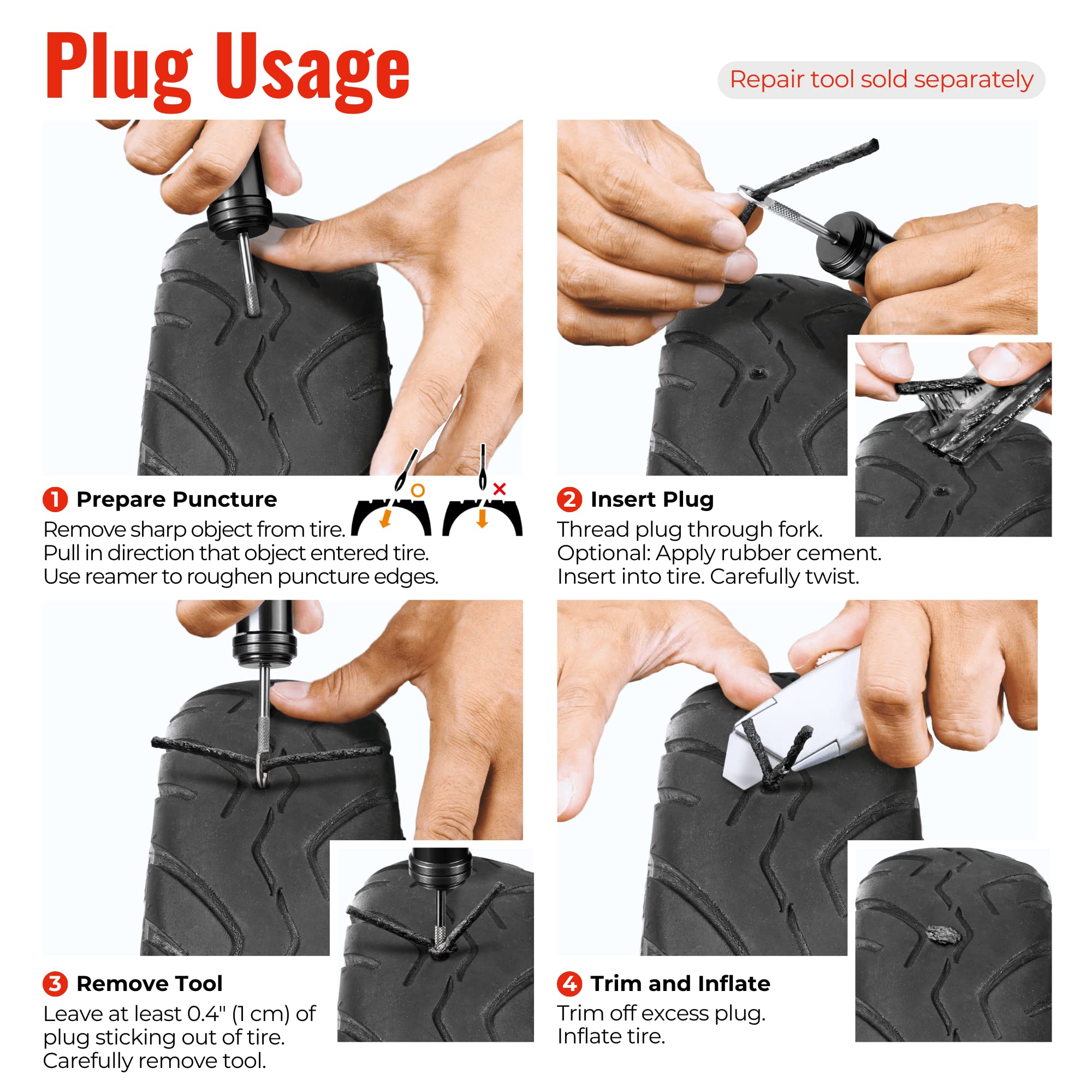 Plug Usage

Repair tool sold separately

1 Prepare Puncture
Remove sharp object from tire.
Pull in direction that object entered tire.
Use reamer to roughen puncture edges.

2 Insert Plug
Thread plug through fork.
Optional: Apply rubber cement.
Insert into tire. Carefully twist.

3 Remove Tool
Leave at least 0.4" (1 cm) of plug sticking out of tire.
Carefully remove tool.

4 Trim and Inflate
Trim off excess plug.
Inflate tire.