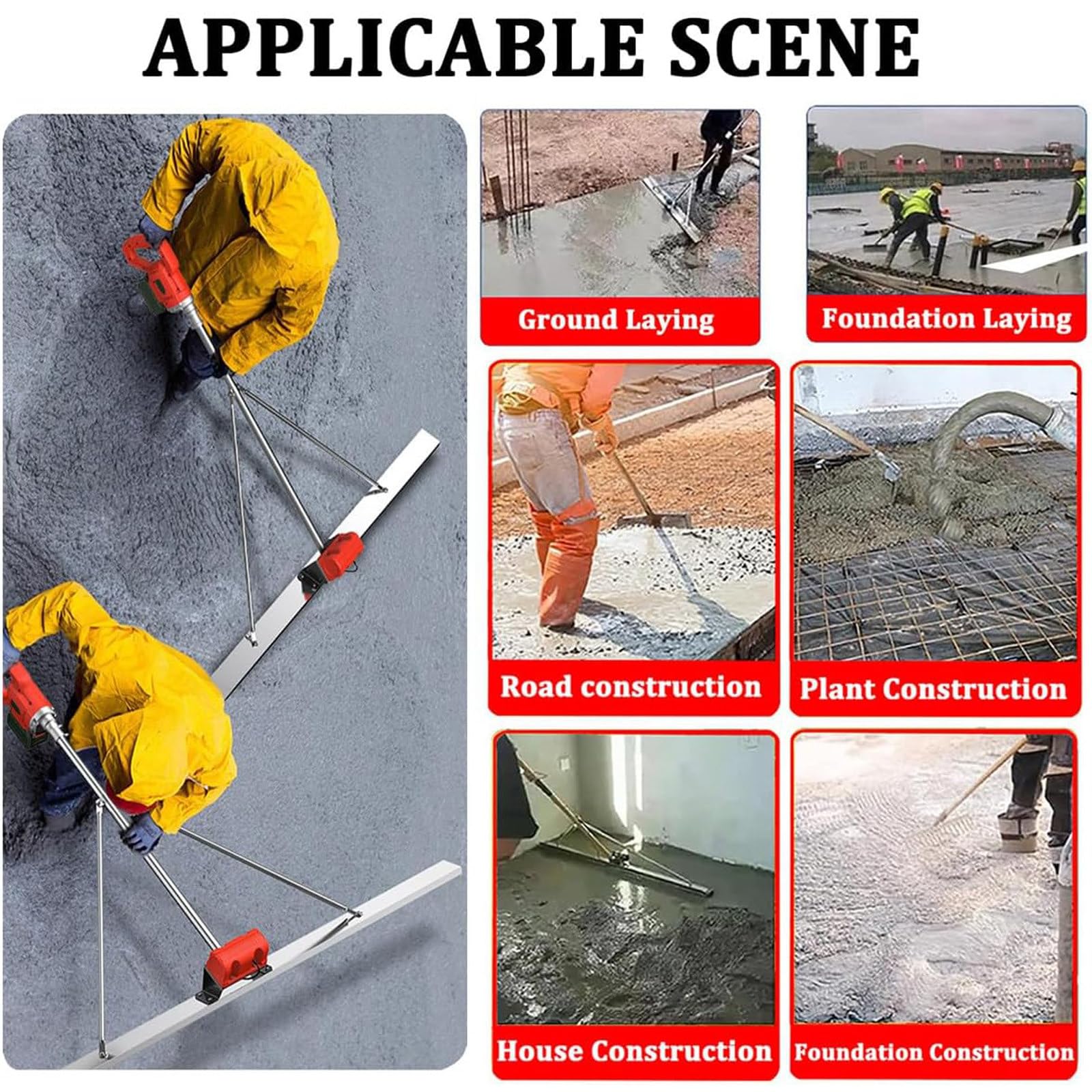 APPLICABLE SCENE

Ground Laying

Foundation Laying

Road construction

Plant Construction

House Construction

Foundation Construction