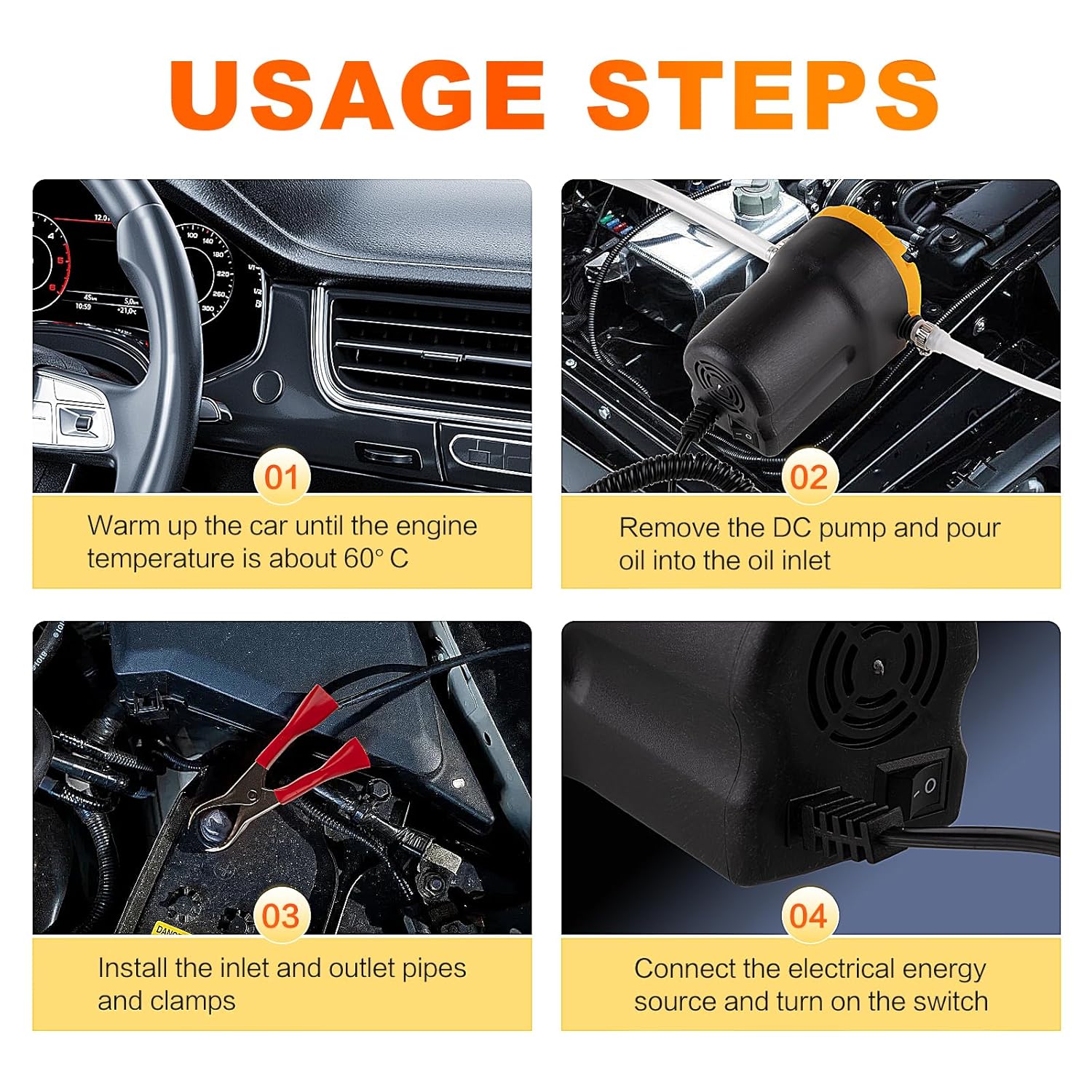 USAGE STEPS

01

Warm up the car until the engine temperature is about 60° C

02

Remove the DC pump and pour oil into the oil inlet

03

Install the inlet and outlet pipes and clamps

04

Connect the electrical energy source and turn on the switch