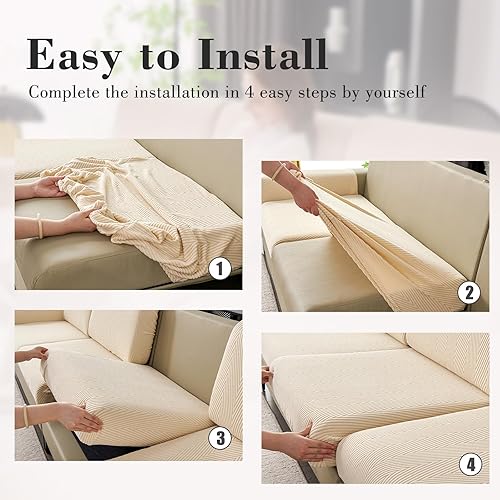 Easy to Install
Complete the installation in 4 easy steps by yourself

1

2

3

4