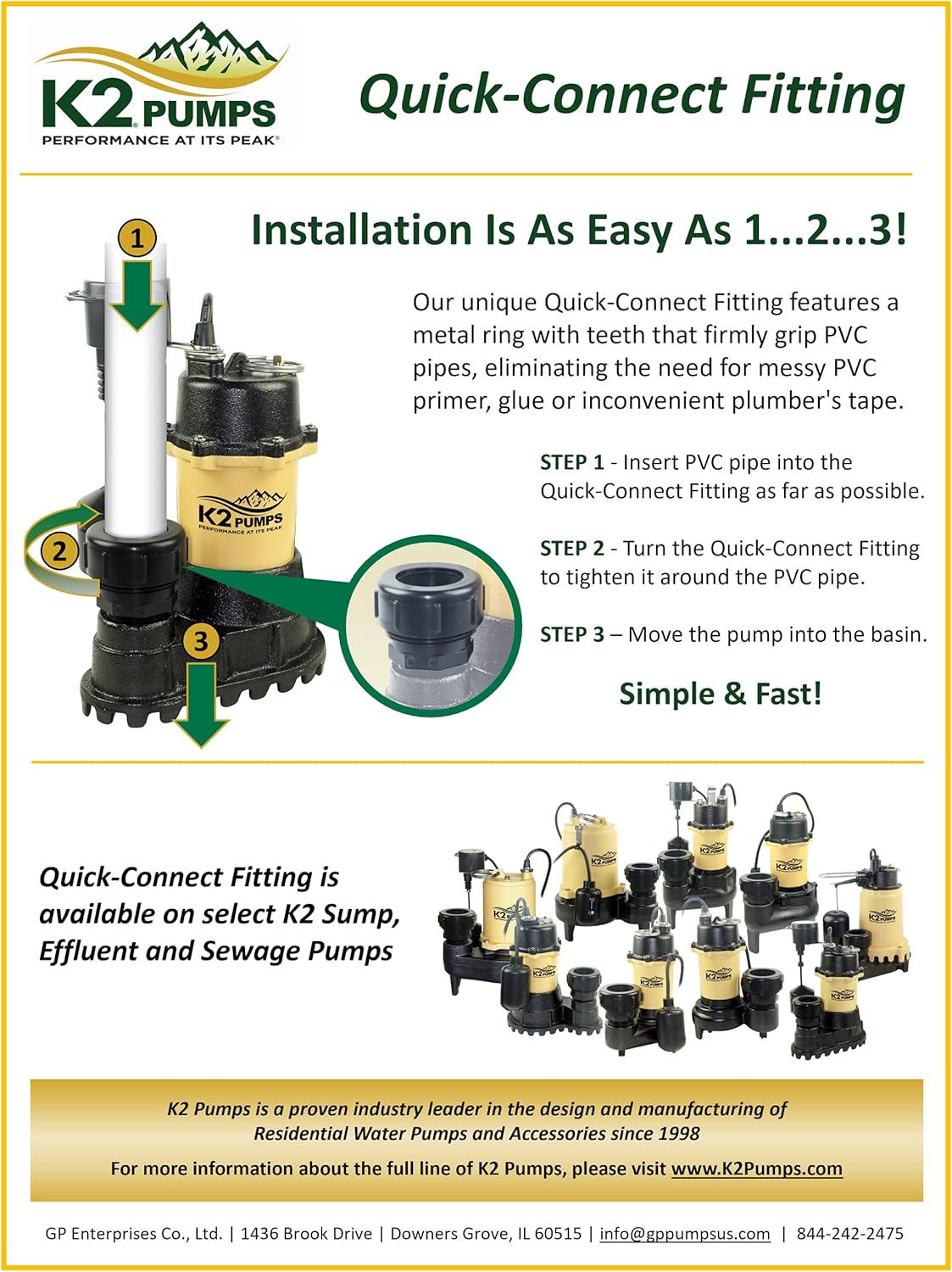 K2 PUMPS
PERFORMANCE AT ITS PEAK®

Quick-Connect Fitting

Installation Is As Easy As 1...2...3!

1

2

3

K2 PUMPS
PERFORMANCE AT ITS PEAK

Our unique Quick-Connect Fitting features a metal ring with teeth that firmly grip PVC pipes, eliminating the need for messy PVC primer, glue or inconvenient plumber's tape.

STEP 1 - Insert PVC pipe into the Quick-Connect Fitting as far as possible.

STEP 2 - Turn the Quick-Connect Fitting to tighten it around the PVC pipe.

STEP 3 – Move the pump into the basin.

Simple & Fast!

Quick-Connect Fitting is available on select K2 Sump, Effluent and Sewage Pumps

K2 Pumps is a proven industry leader in the design and manufacturing of Residential Water Pumps and Accessories since 1998

For more information about the full line of K2 Pumps, please visit www.K2Pumps.com

GP Enterprises Co., Ltd. | 1436 Brook Drive | Downers Grove, IL 60515 | info@gppumpsus.com | 844-242-2475