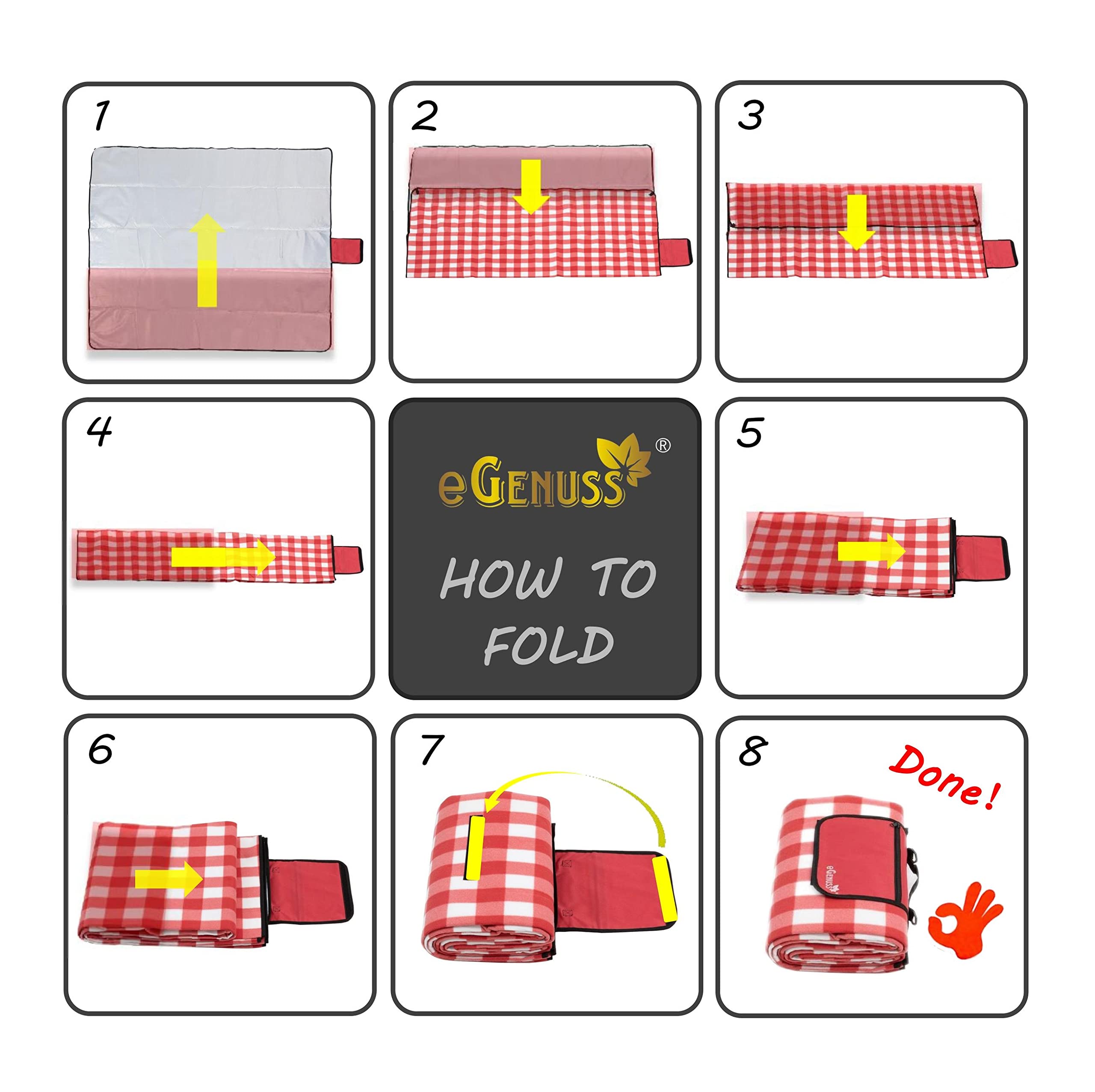 1

2

3

4

eGENUSS®

HOW TO FOLD

5

6

7

8

Done!

eGENUSS