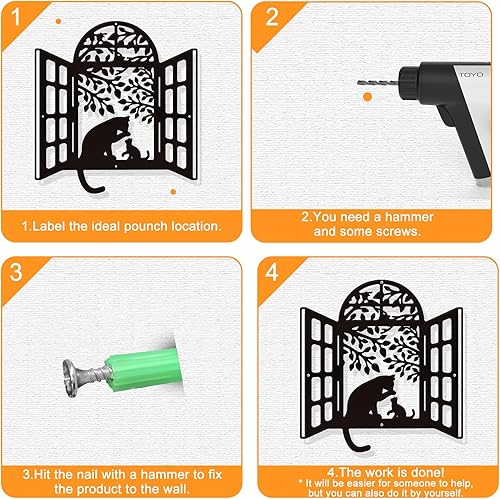 1

1.Label the ideal pounch location.

2

TOYO

2.You need a hammer and some screws.

3

3.Hit the nail with a hammer to fix the product to the wall.

4

4.The work is done!
* It will be easier for someone to help, but you can also do it by yourself.