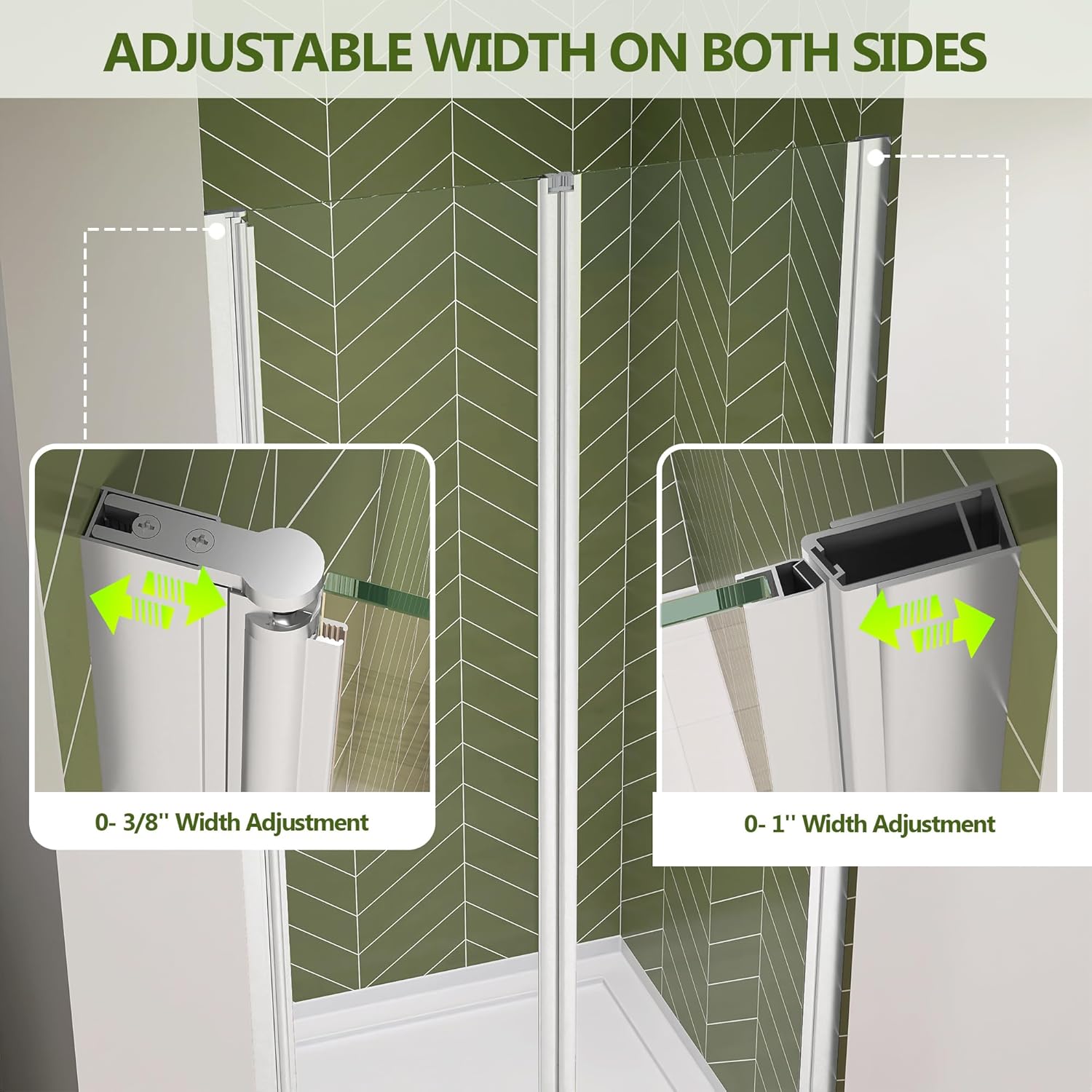 ADJUSTABLE WIDTH ON BOTH SIDES

0- 3/8'' Width Adjustment

0- 1'' Width Adjustment