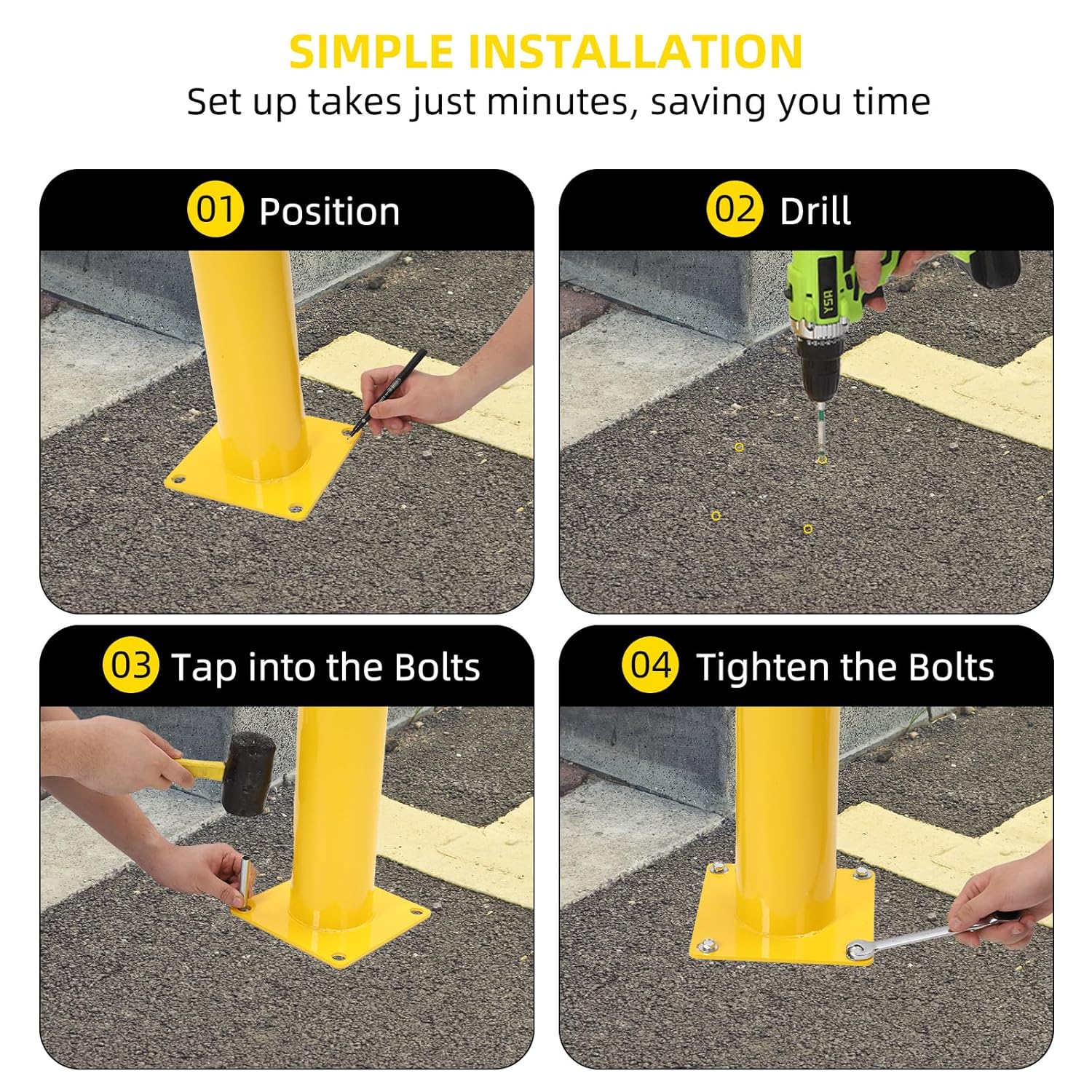 SIMPLE INSTALLATION
Set up takes just minutes, saving you time

01 Position

02 Drill

YSA

03 Tap into the Bolts

04 Tighten the Bolts