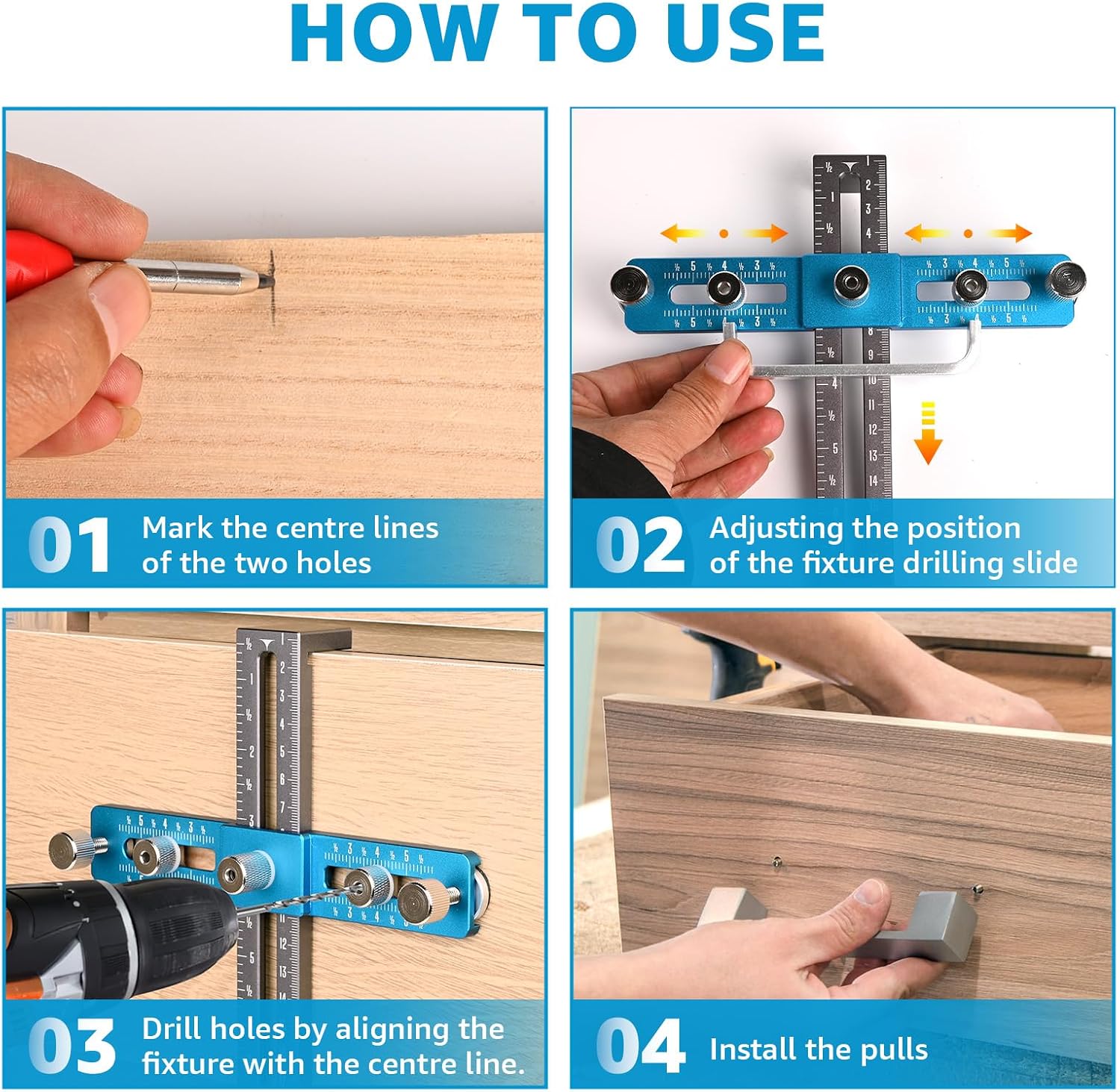 HOW TO USE

01 Mark the centre lines of the two holes

02 Adjusting the position of the fixture drilling slide

03 Drill holes by aligning the fixture with the centre line.

04 Install the pulls