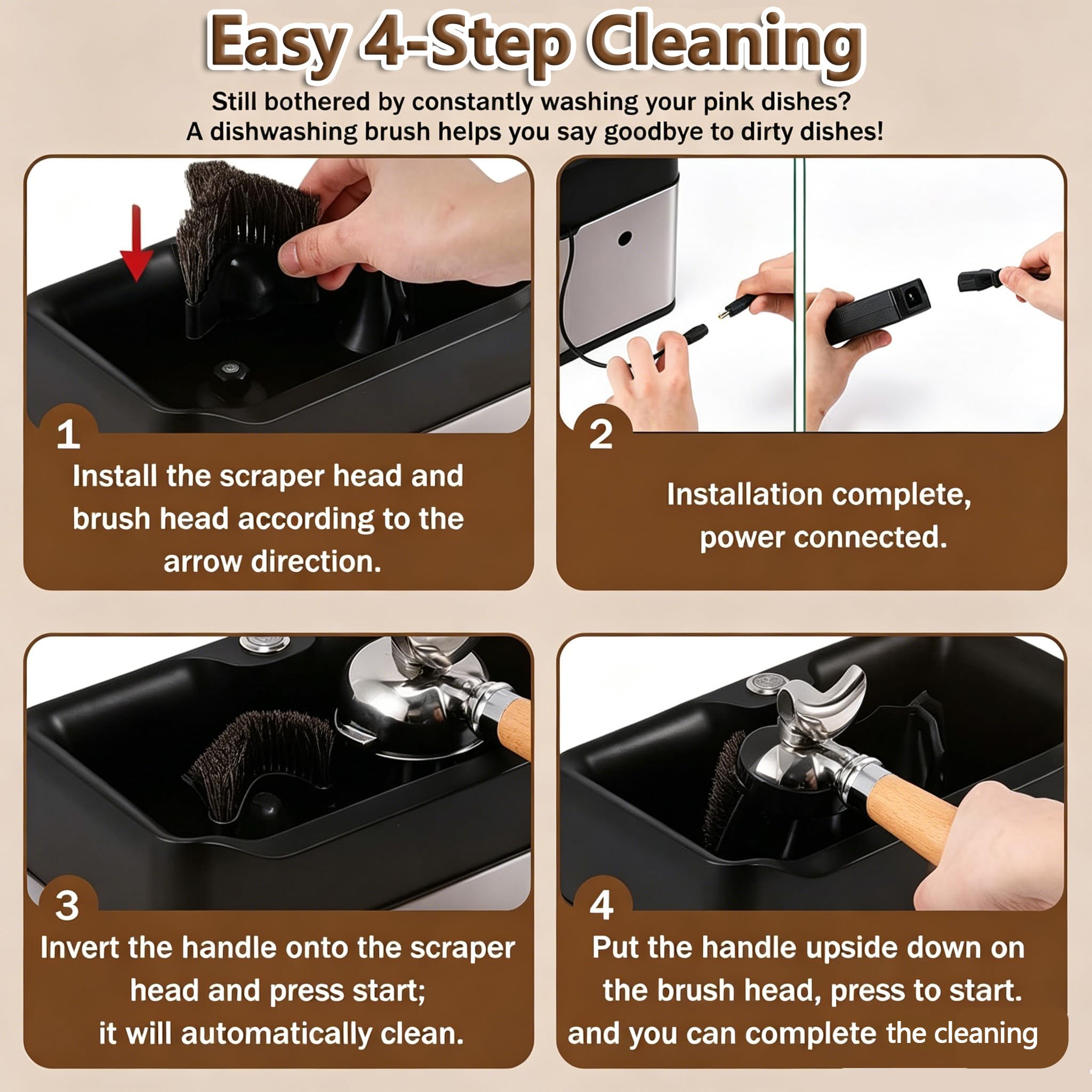 Easy 4-Step Cleaning

Still bothered by constantly washing your pink dishes?
A dishwashing brush helps you say goodbye to dirty dishes!

1
Install the scraper head and brush head according to the arrow direction.

2
Installation complete, power connected.

3
Invert the handle onto the scraper head and press start; it will automatically clean.

4
Put the handle upside down on the brush head, press to start. and you can complete the cleaning