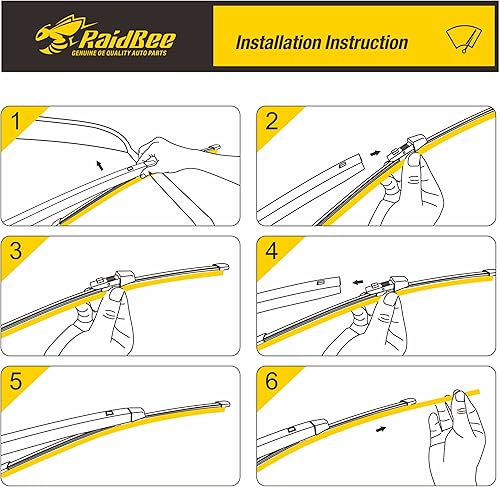 RaidBee
GENUINE OE QUALITY AUTO PARTS

Installation Instruction

1

2

3

4

5

6