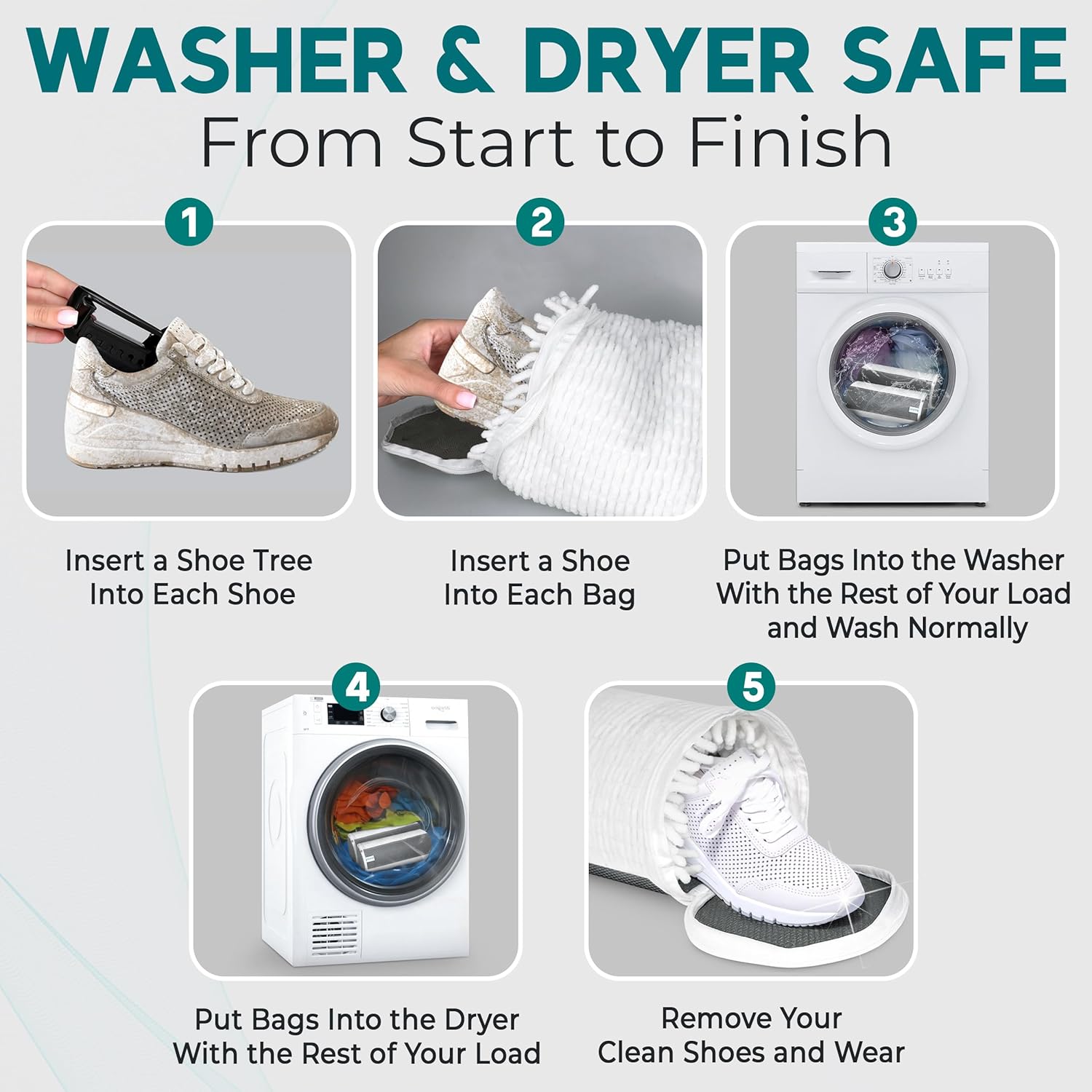 WASHER & DRYER SAFE
From Start to Finish

1
Insert a Shoe Tree Into Each Shoe

2
Insert a Shoe Into Each Bag

3
Put Bags Into the Washer With the Rest of Your Load and Wash Normally

4
Put Bags Into the Dryer With the Rest of Your Load

5
Remove Your Clean Shoes and Wear