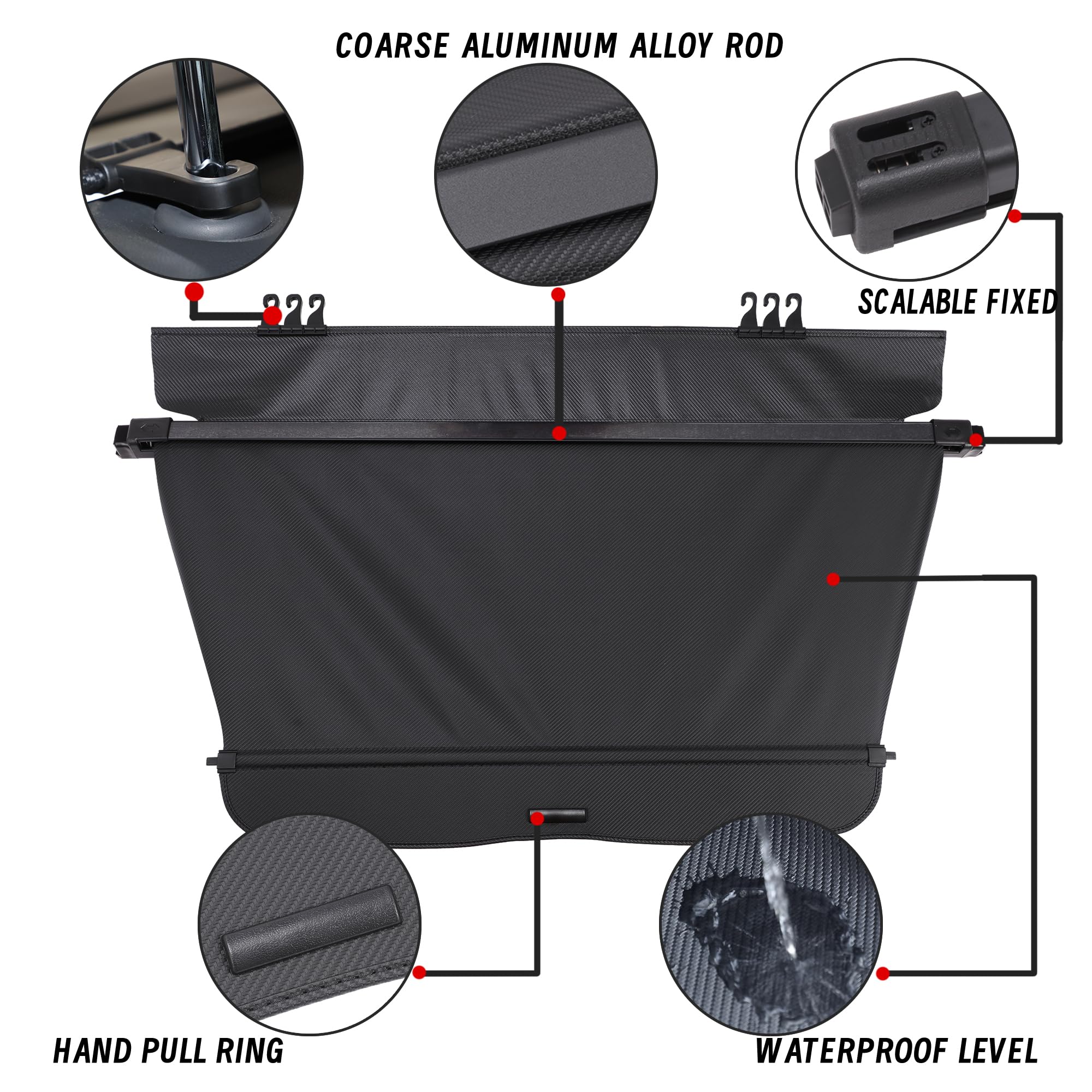 COARSE ALUMINUM ALLOY ROD

SCALABLE FIXED

HAND PULL RING

WATERPROOF LEVEL