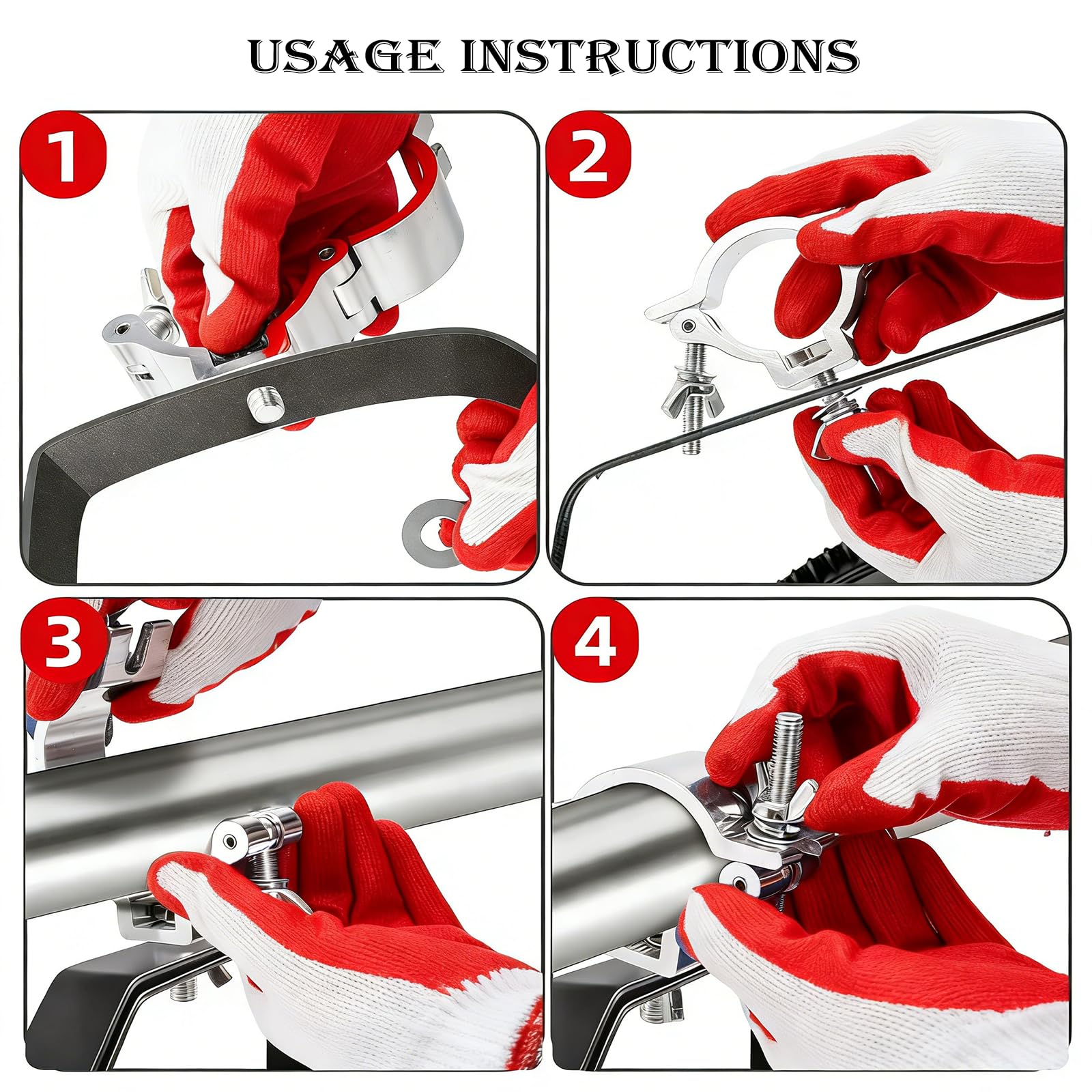 USAGE INSTRUCTIONS

1

2

3

4