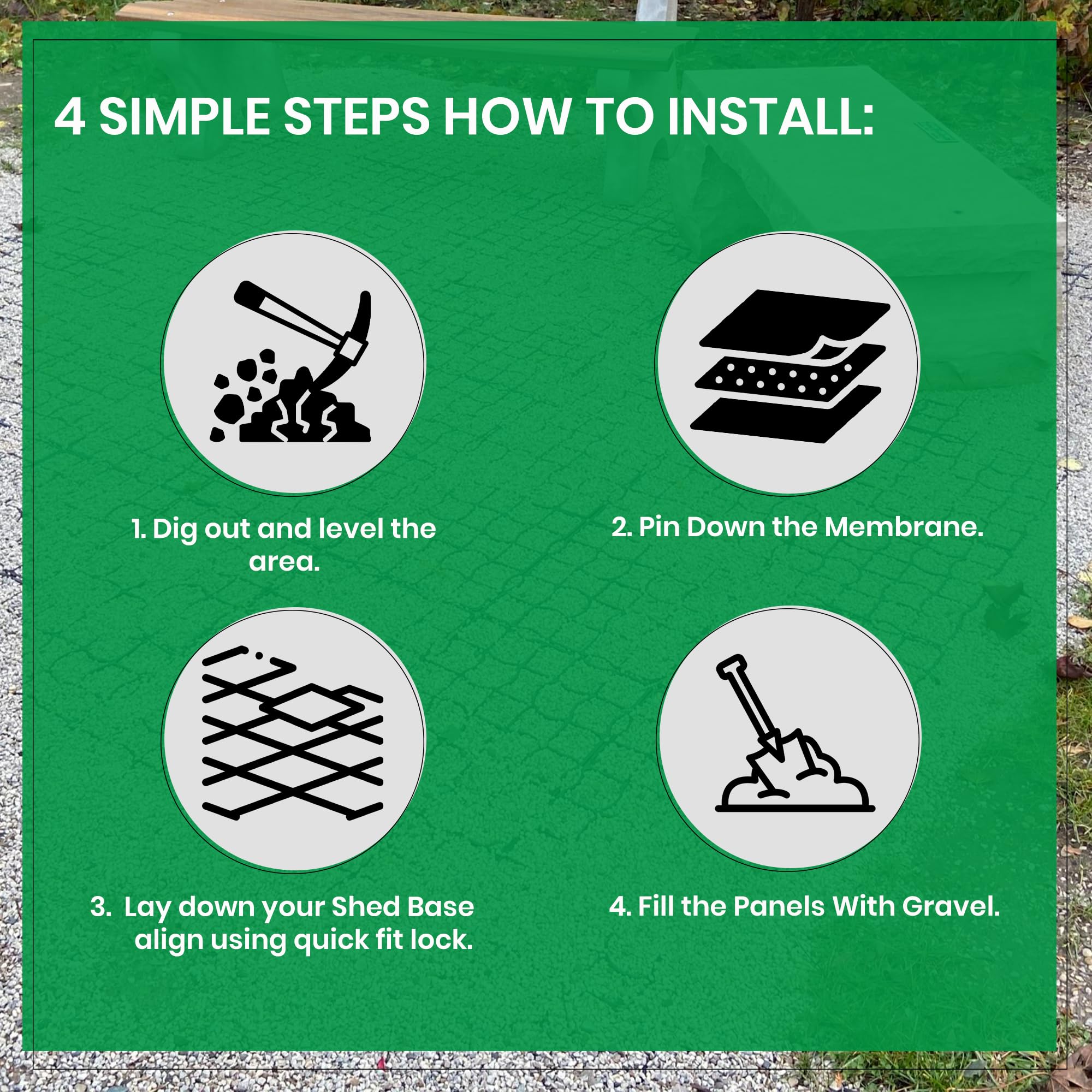 4 SIMPLE STEPS HOW TO INSTALL:

1. Dig out and level the area.

2. Pin Down the Membrane.

3.  Lay down your Shed Base align using quick fit lock.

4. Fill the Panels With Gravel.