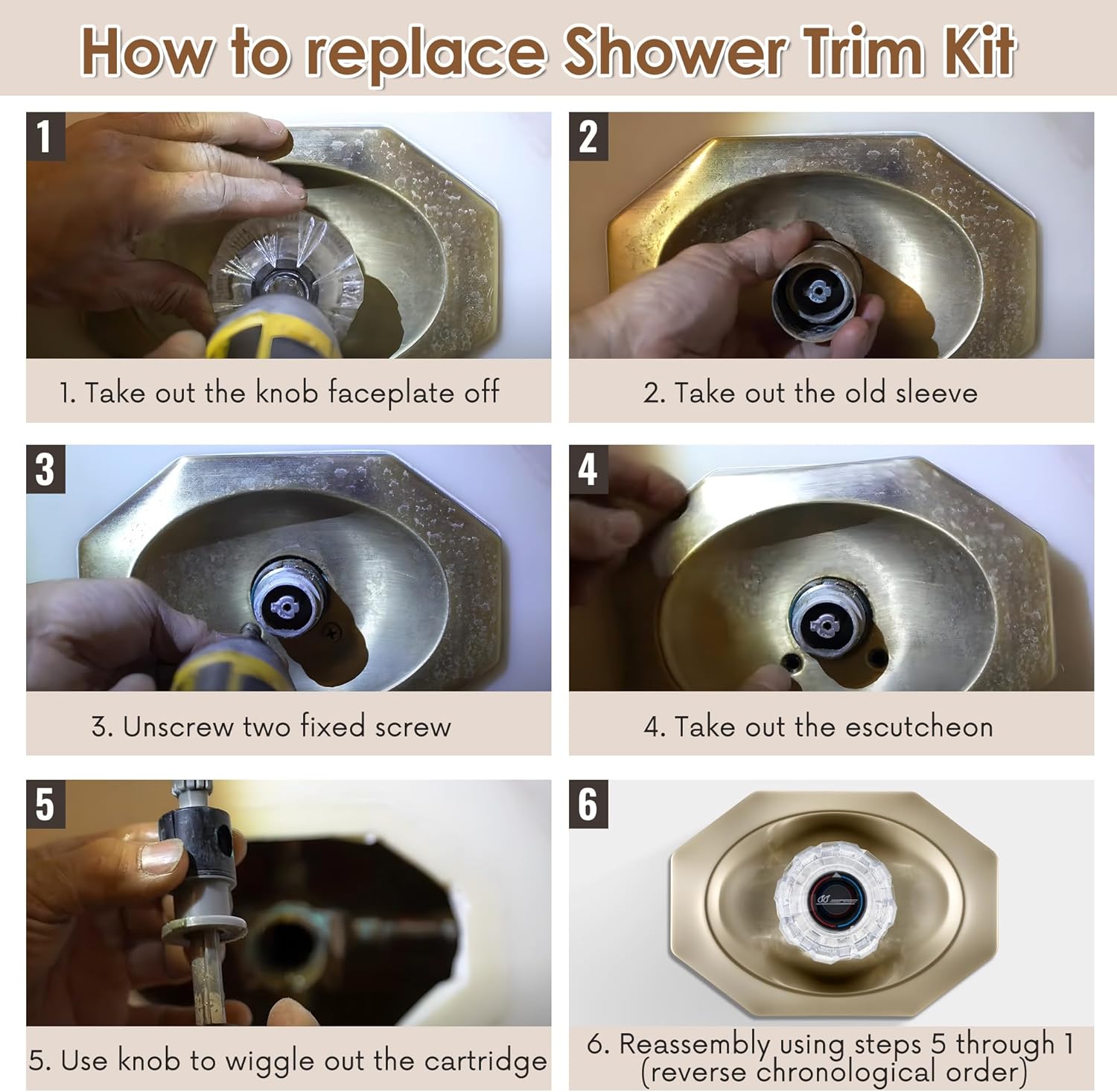 How to replace Shower Trim Kit

1

1. Take out the knob faceplate off

2

2. Take out the old sleeve

3

3. Unscrew two fixed screw

4

4. Take out the escutcheon

5

5. Use knob to wiggle out the cartridge

6

6. Reassembly using steps 5 through 1 (reverse chronological order)