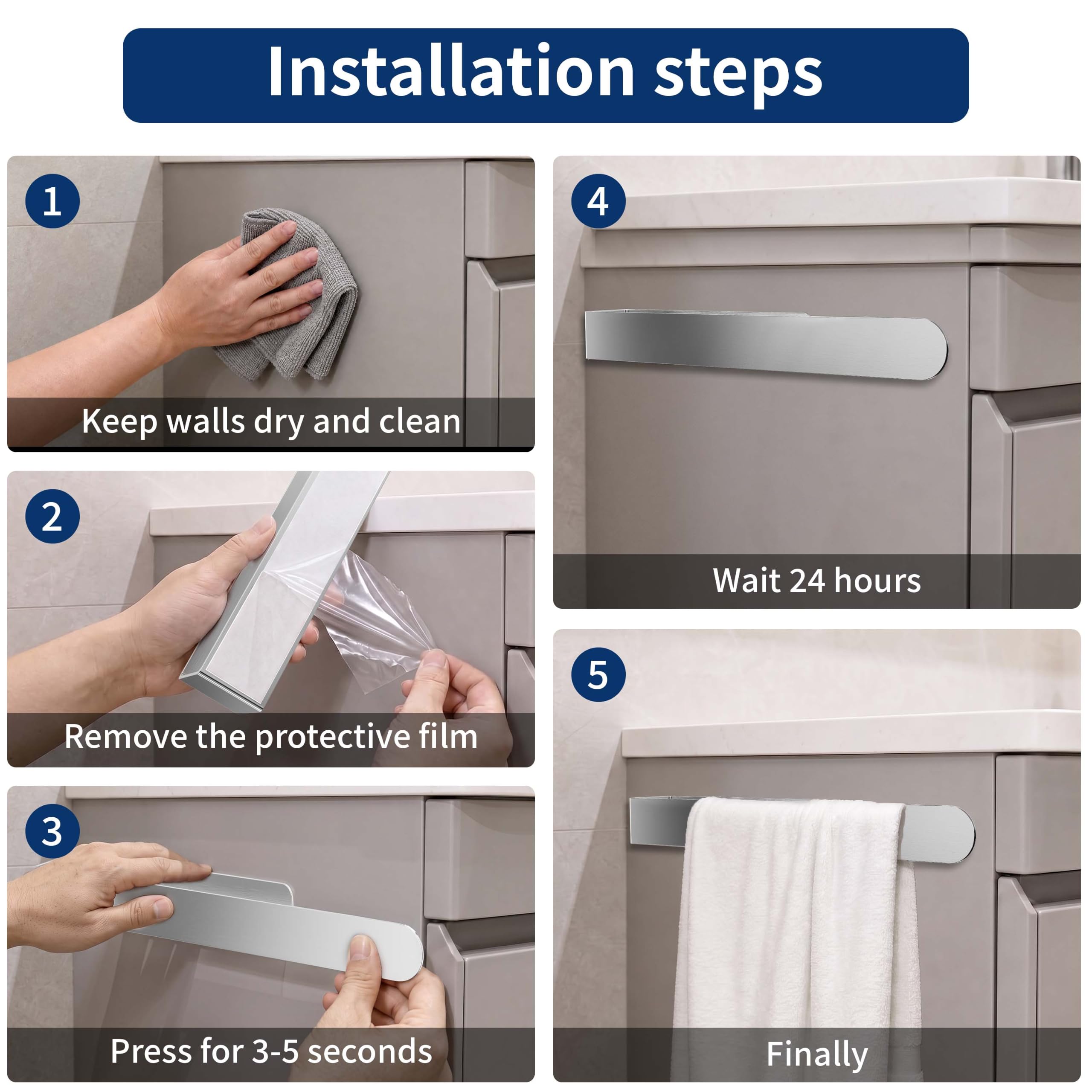 Installation steps

1
Keep walls dry and clean

2
Remove the protective film

3
Press for 3-5 seconds

4
Wait 24 hours

5
Finally