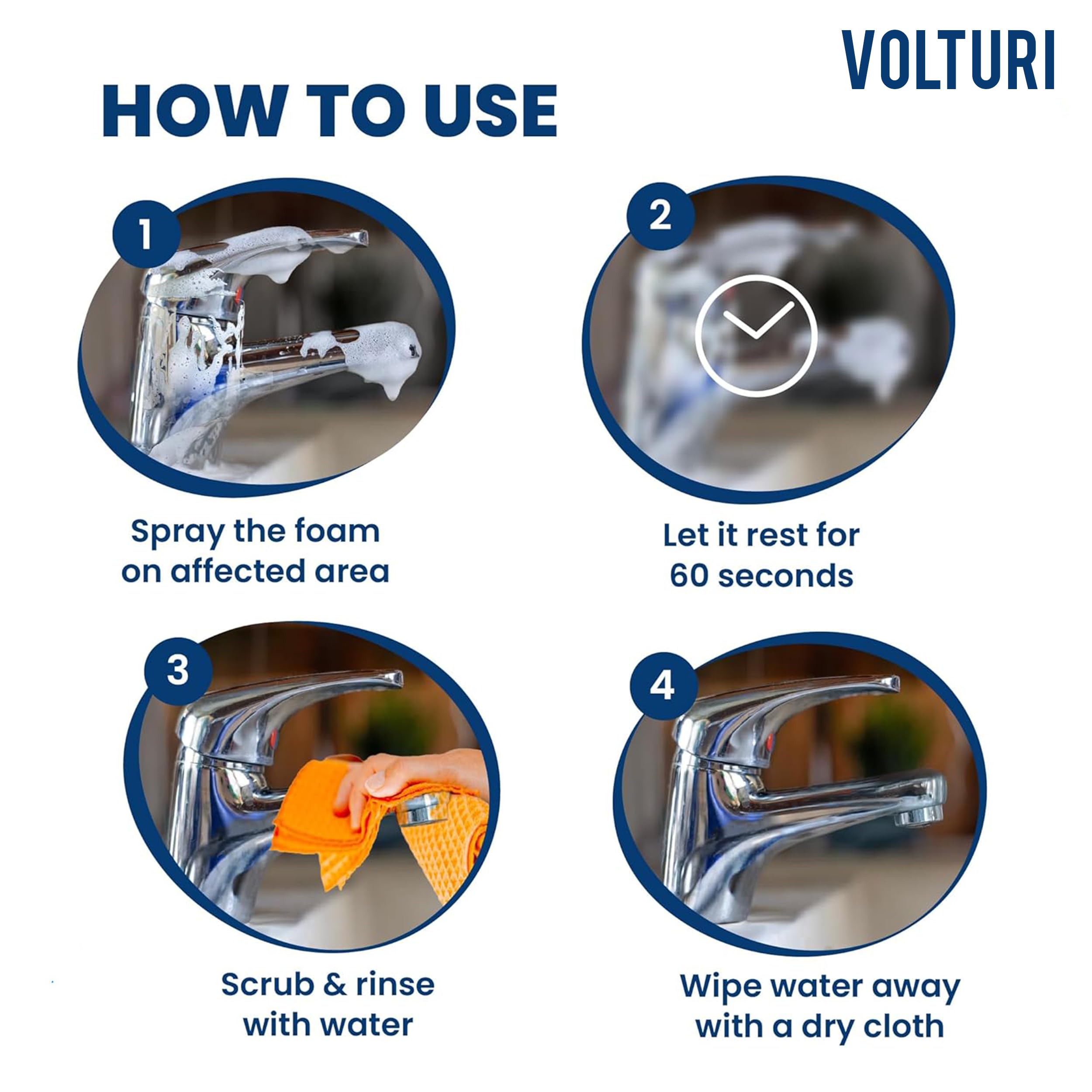 VOLTURI

HOW TO USE

1

Spray the foam on affected area

2

Let it rest for 60 seconds

3

Scrub & rinse with water

4

Wipe water away with a dry cloth