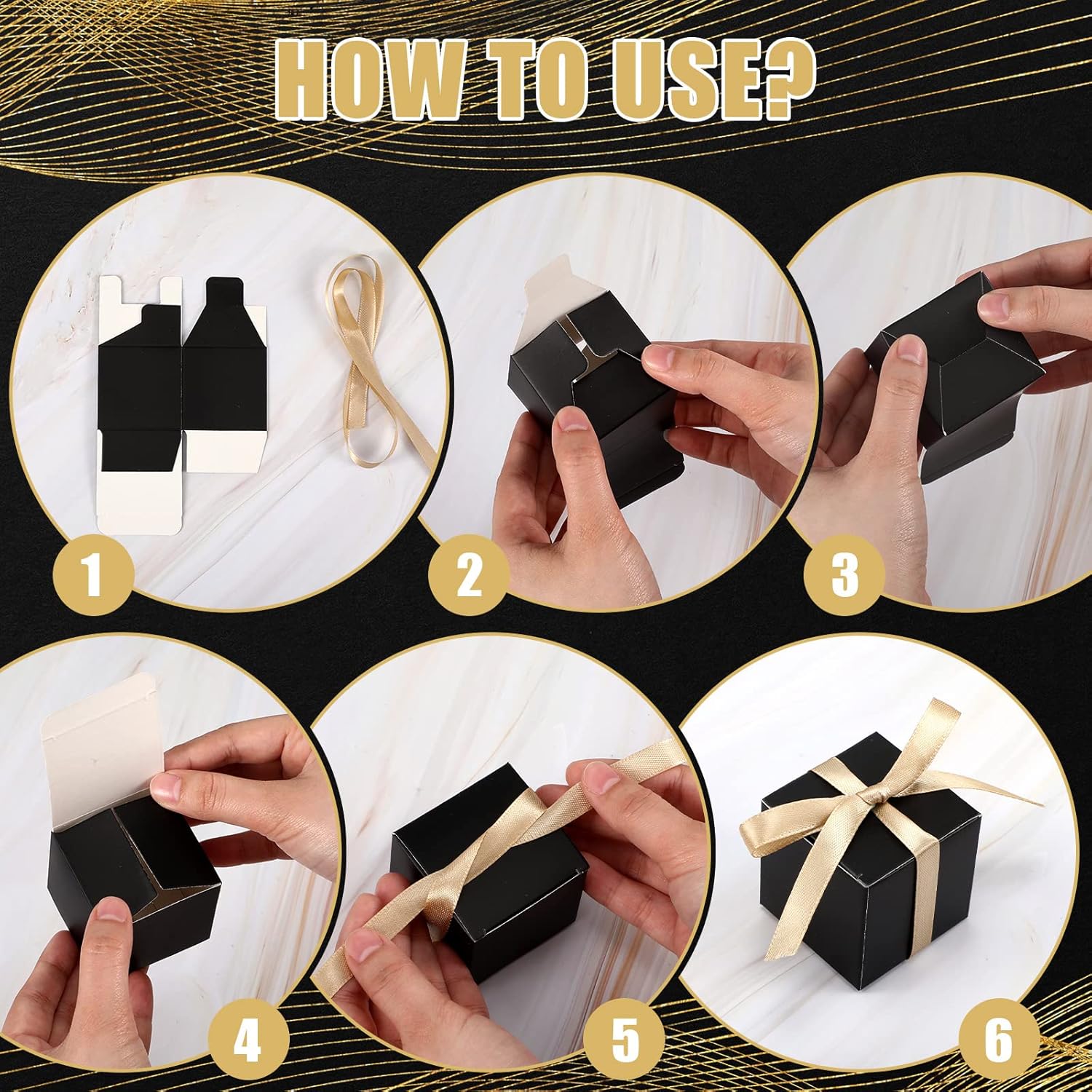 HOW TO USE?

1

2

3

4

5

6