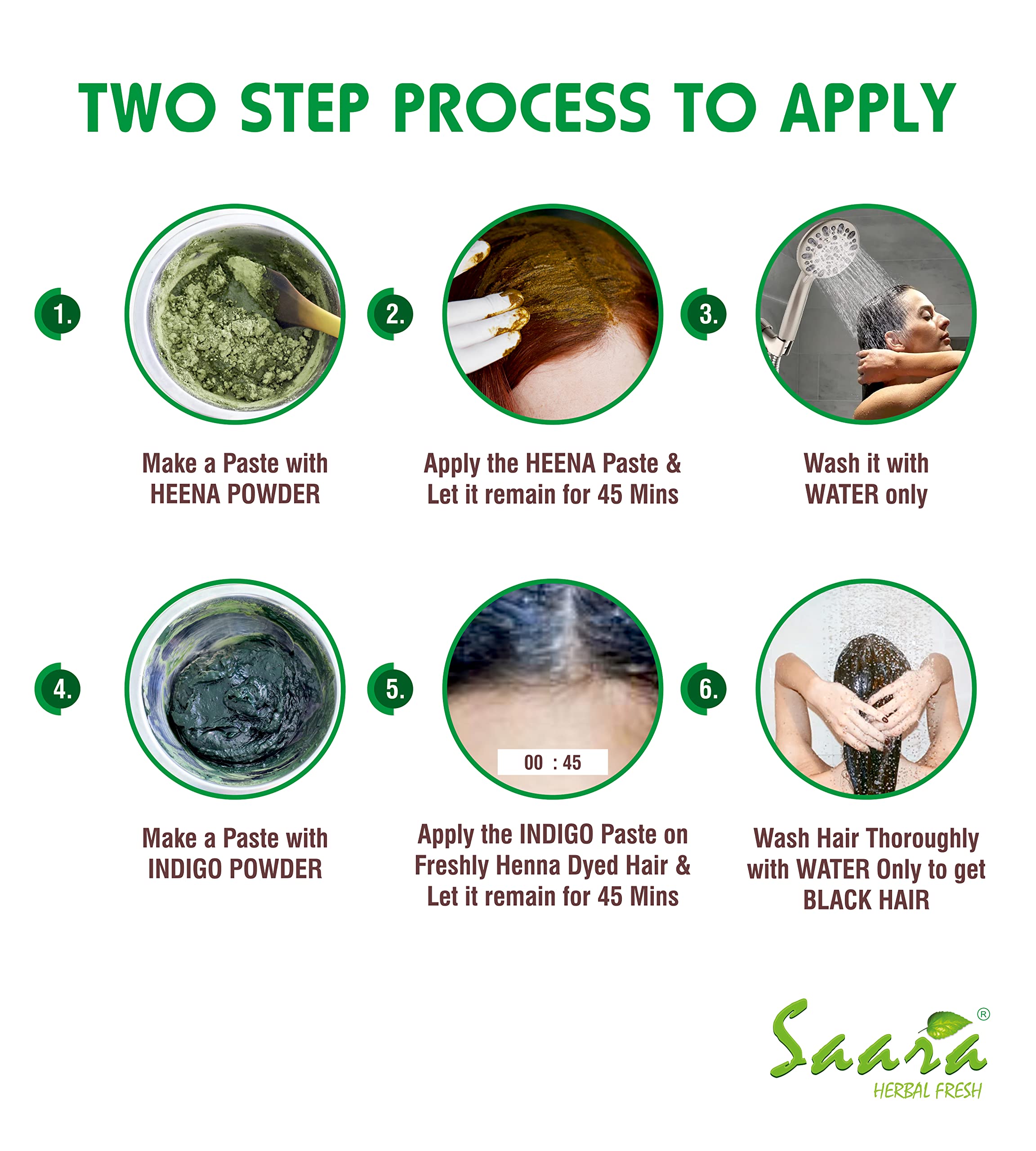 TWO STEP PROCESS TO APPLY

1.

Make a Paste with HEENA POWDER

2.

Apply the HEENA Paste & Let it remain for 45 Mins

3.

Wash it with WATER only

4.

Make a Paste with INDIGO POWDER

5.

00 : 45

Apply the INDIGO Paste on Freshly Henna Dyed Hair & Let it remain for 45 Mins

6.

Wash Hair Thoroughly with WATER Only to get BLACK HAIR

Saara®
HERBAL FRESH