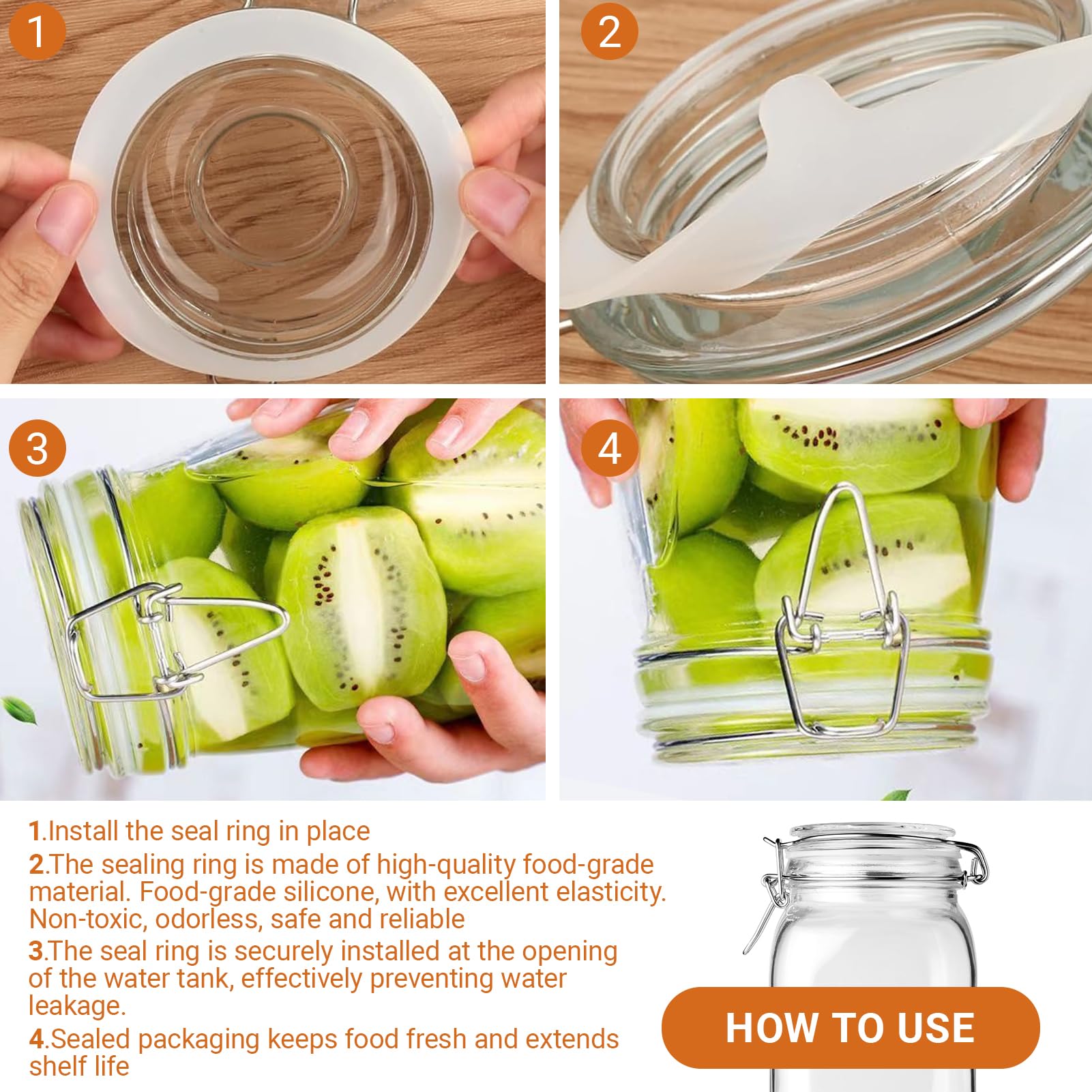 1

2

3

4

1.Install the seal ring in place

2.The sealing ring is made of high-quality food-grade material. Food-grade silicone, with excellent elasticity. Non-toxic, odorless, safe and reliable

3.The seal ring is securely installed at the opening of the water tank, effectively preventing water leakage.

4.Sealed packaging keeps food fresh and extends shelf life

HOW TO USE