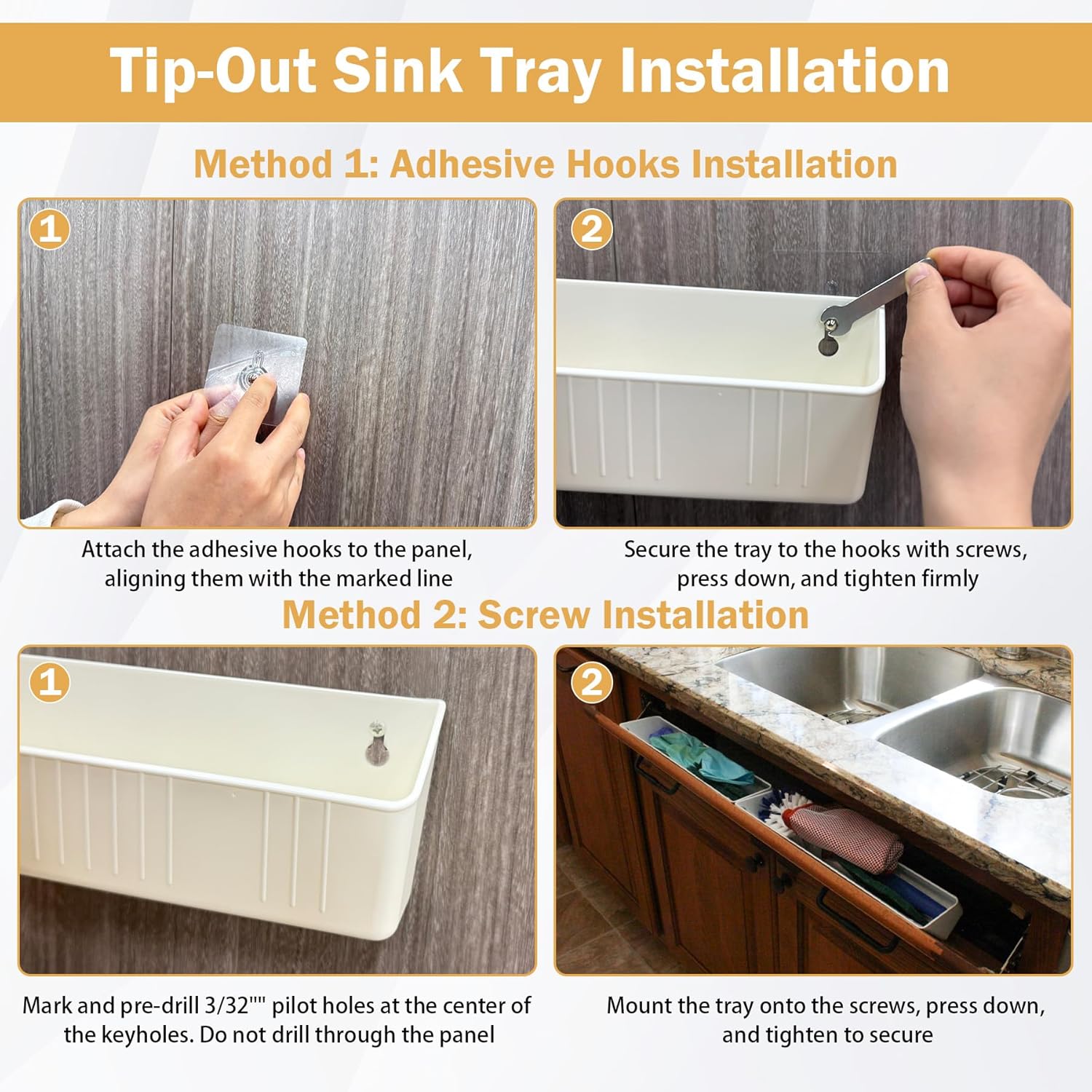 Tip-Out Sink Tray Installation

Method 1: Adhesive Hooks Installation

1

Attach the adhesive hooks to the panel, aligning them with the marked line

2

Secure the tray to the hooks with screws, press down, and tighten firmly

Method 2: Screw Installation

1

Mark and pre-drill 3/32"" pilot holes at the center of the keyholes. Do not drill through the panel

2

Mount the tray onto the screws, press down, and tighten to secure