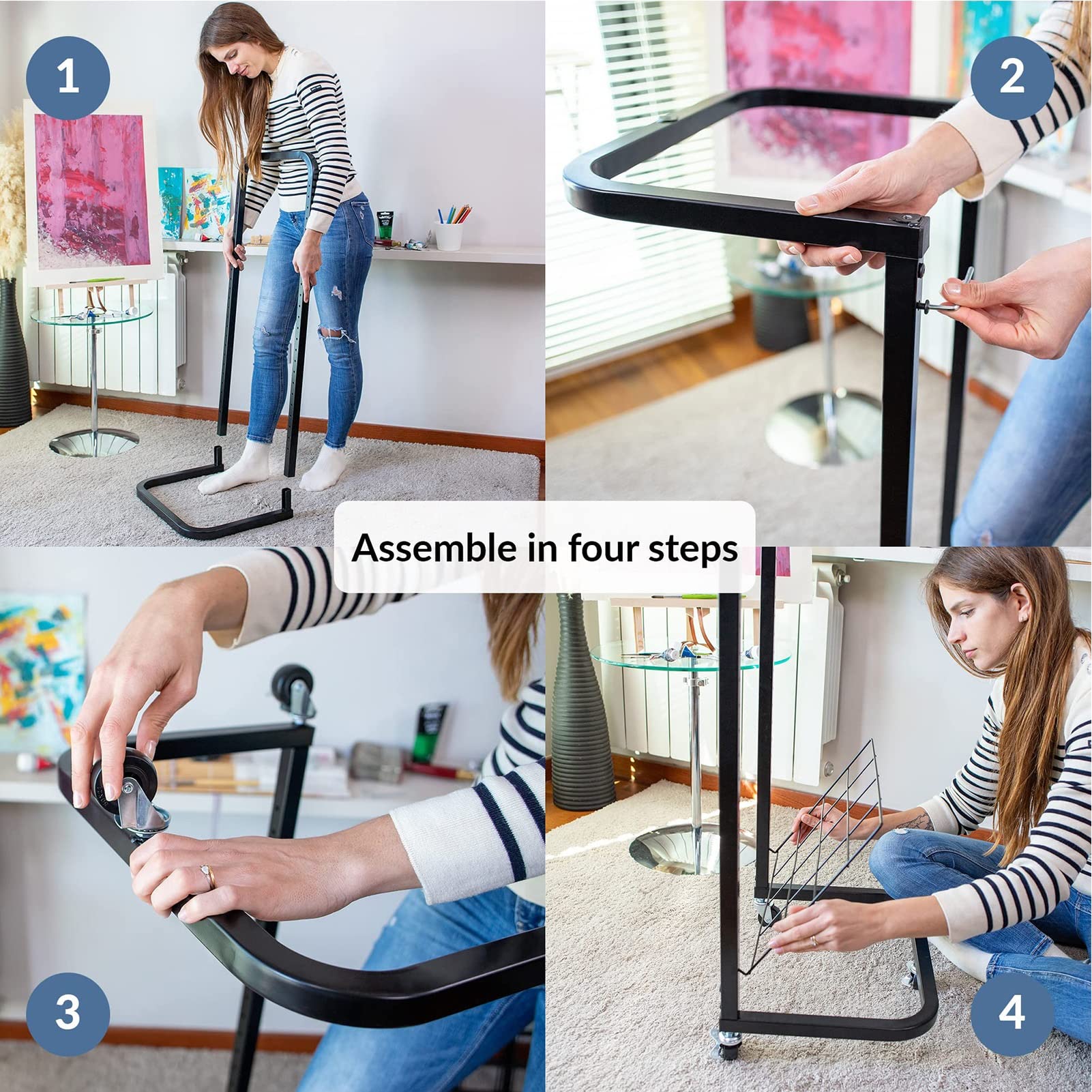 1

2

Assemble in four steps

3

4