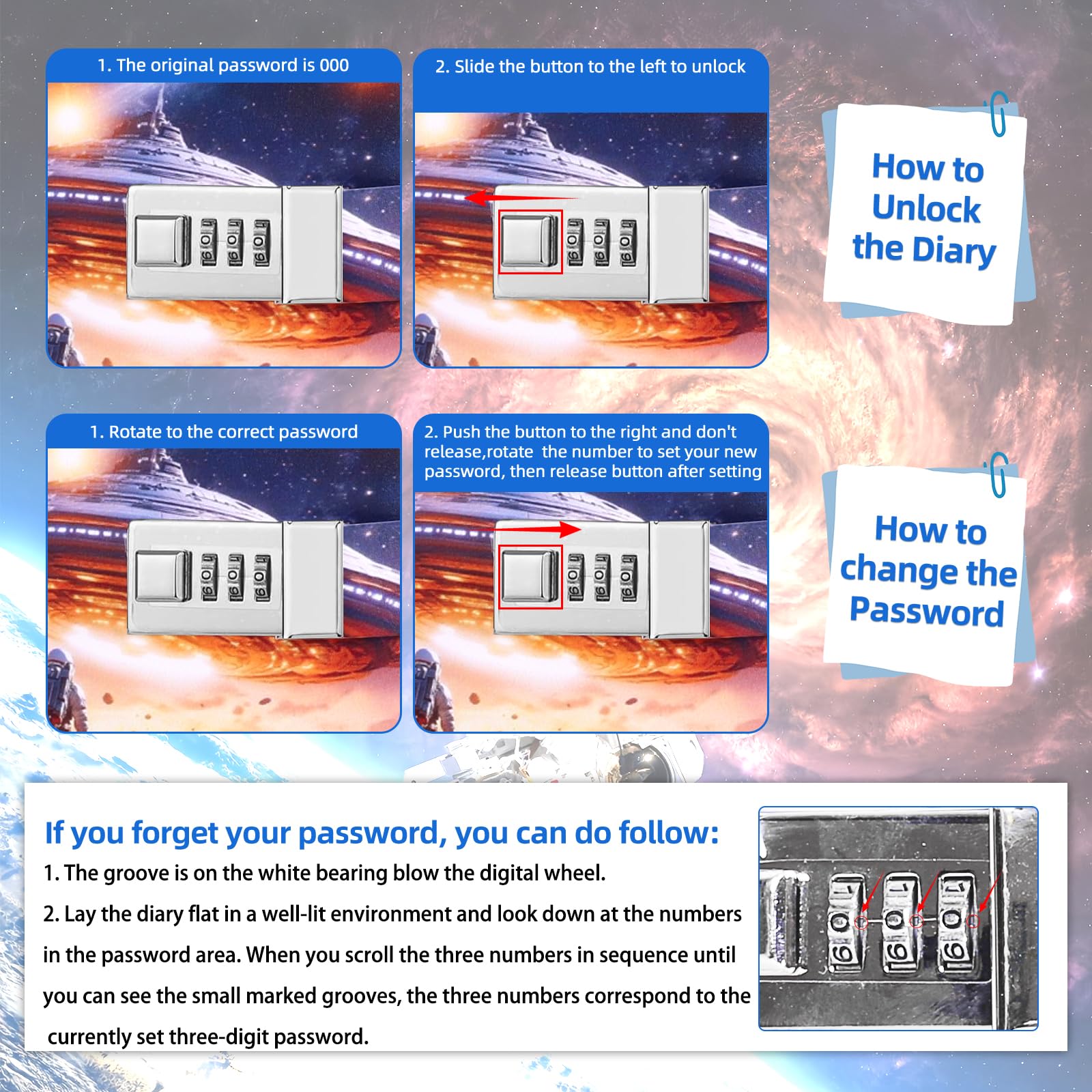 1. The original password is 000

2. Slide the button to the left to unlock

How to Unlock the Diary

1. Rotate to the correct password

2. Push the button to the right and don't release,rotate the number to set your new password, then release button after setting

How to change the Password

If you forget your password, you can do follow:

1. The groove is on the white bearing blow the digital wheel.

2. Lay the diary flat in a well-lit environment and look down at the numbers in the password area. When you scroll the three numbers in sequence until you can see the small marked grooves, the three numbers correspond to the currently set three-digit password.