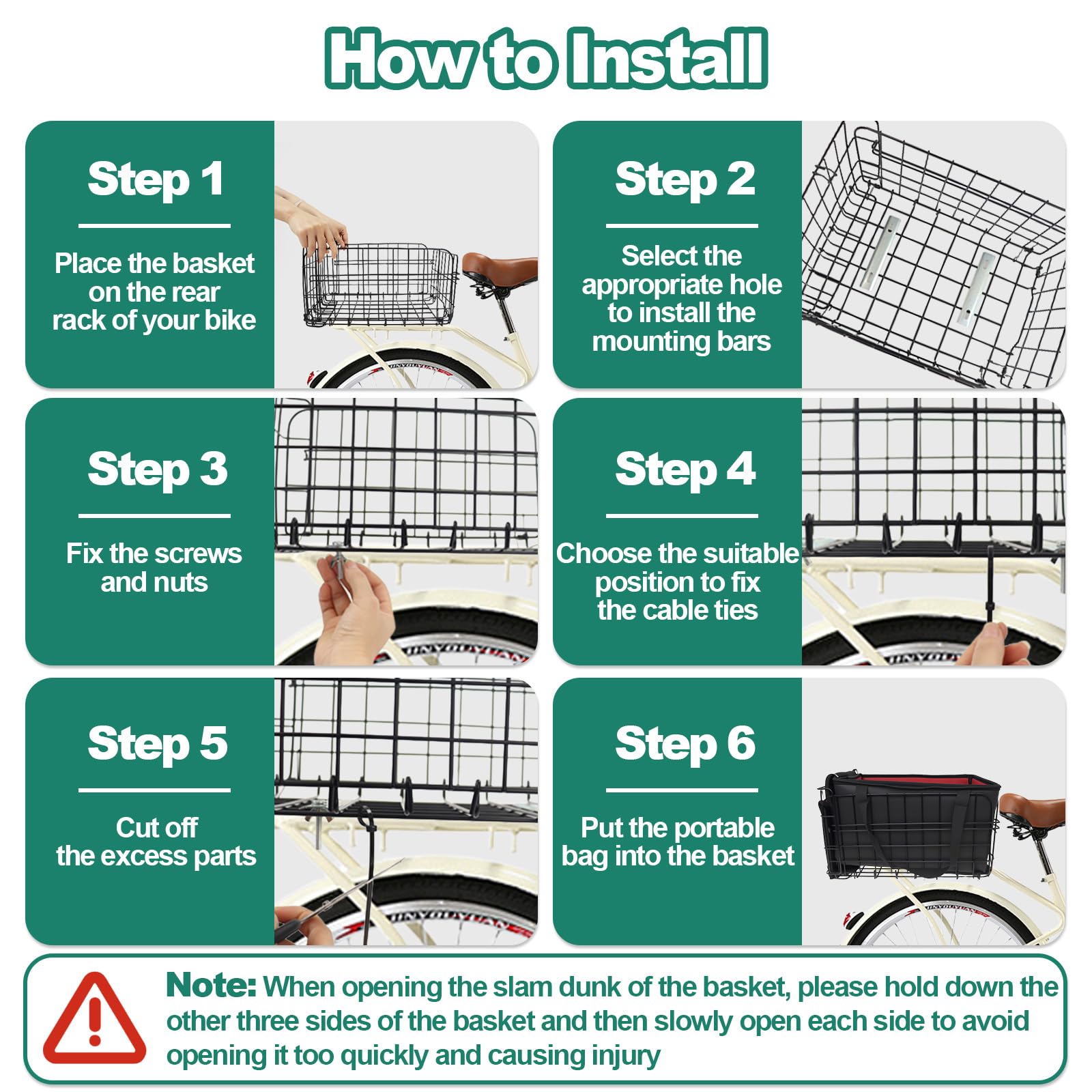 How to Install

Step 1

Place the basket on the rear rack of your bike

Step 2

Select the appropriate hole to install the mounting bars

Step 3

Fix the screws and nuts

Step 4

Choose the suitable position to fix the cable ties

Step 5

Cut off the excess parts

Step 6

Put the portable bag into the basket

Note: When opening the slam dunk of the basket, please hold down the other three sides of the basket and then slowly open each side to avoid opening it too quickly and causing injury