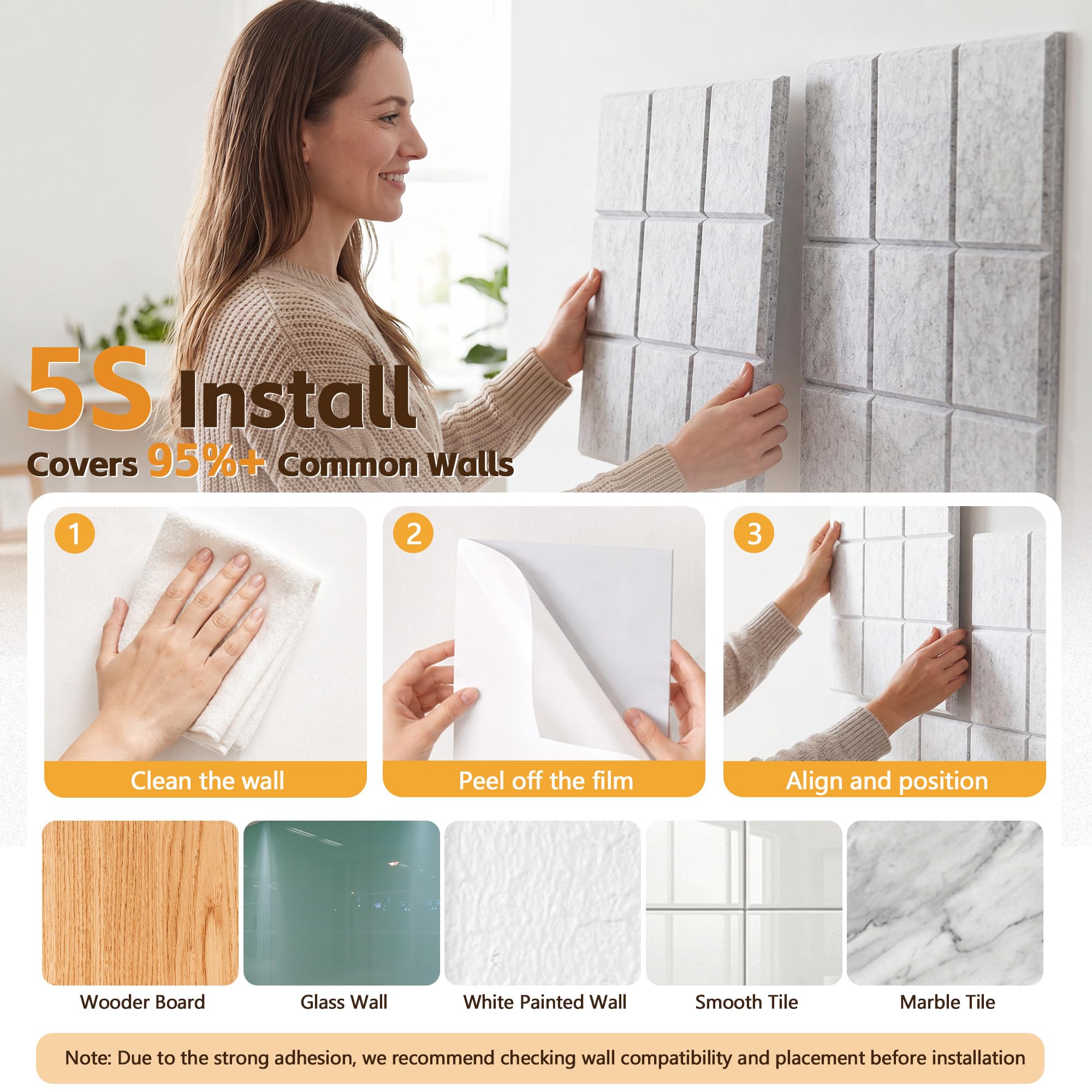 5S Install

Covers 95%+ Common Walls

1
Clean the wall

2
Peel off the film

3
Align and position

Wooder Board

Glass Wall

White Painted Wall

Smooth Tile

Marble Tile

Note: Due to the strong adhesion, we recommend checking wall compatibility and placement before installation