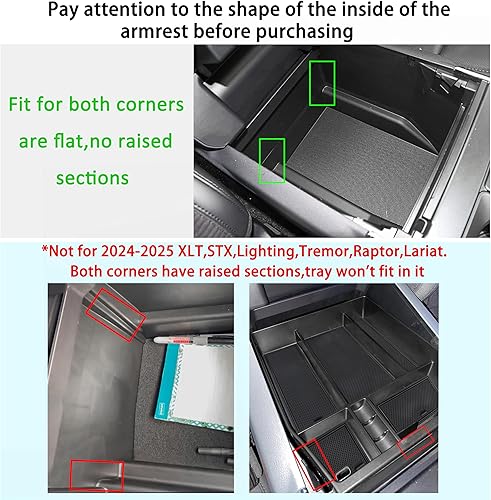 Pay attention to the shape of the inside of the armrest before purchasing

Fit for both corners are flat,no raised sections

*Not for 2024-2025 XLT,STX,Lighting,Tremor,Raptor,Lariat. Both corners have raised sections,tray won't fit in it