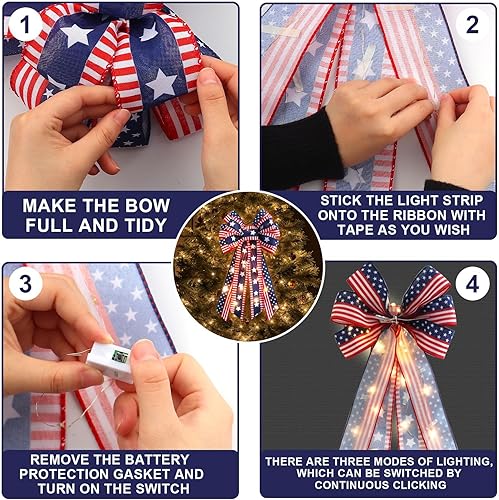 1

MAKE THE BOW FULL AND TIDY

2

STICK THE LIGHT STRIP ONTO THE RIBBON WITH TAPE AS YOU WISH

3

REMOVE THE BATTERY PROTECTION GASKET AND TURN ON THE SWITCH

4

THERE ARE THREE MODES OF LIGHTING, WHICH CAN BE SWITCHED BY CONTINUOUS CLICKING