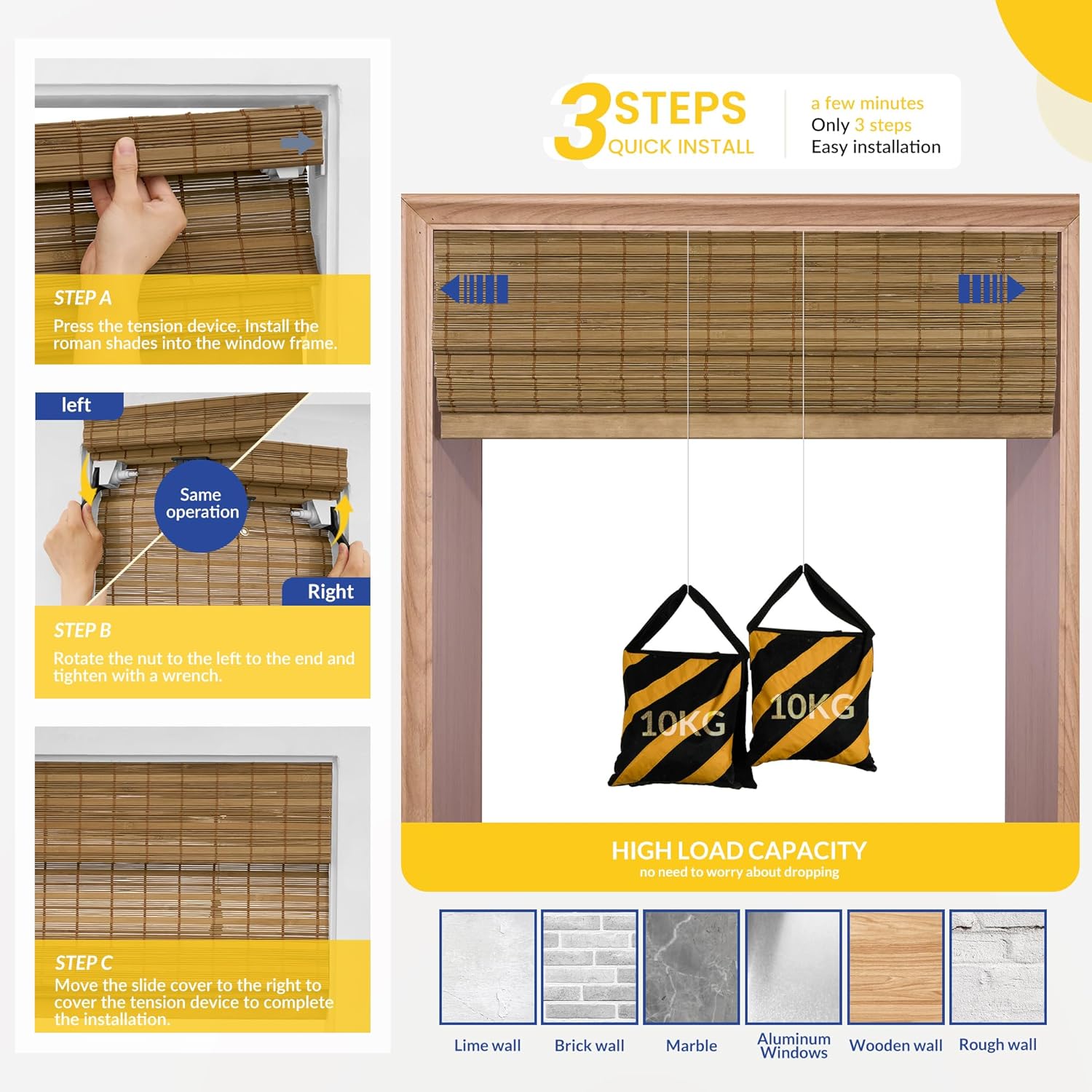 STEP A
Press the tension device. Install the roman shades into the window frame.

left

Same operation

Right

STEP B
Rotate the nut to the left to the end and tighten with a wrench.

STEP C
Move the slide cover to the right to cover the tension device to complete the installation.

3 STEPS
QUICK INSTALL

a few minutes
Only 3 steps
Easy installation

10KG

10KG

HIGH LOAD CAPACITY
no need to worry about dropping

Lime wall

Brick wall

Marble

Aluminum Windows

Wooden wall

Rough wall