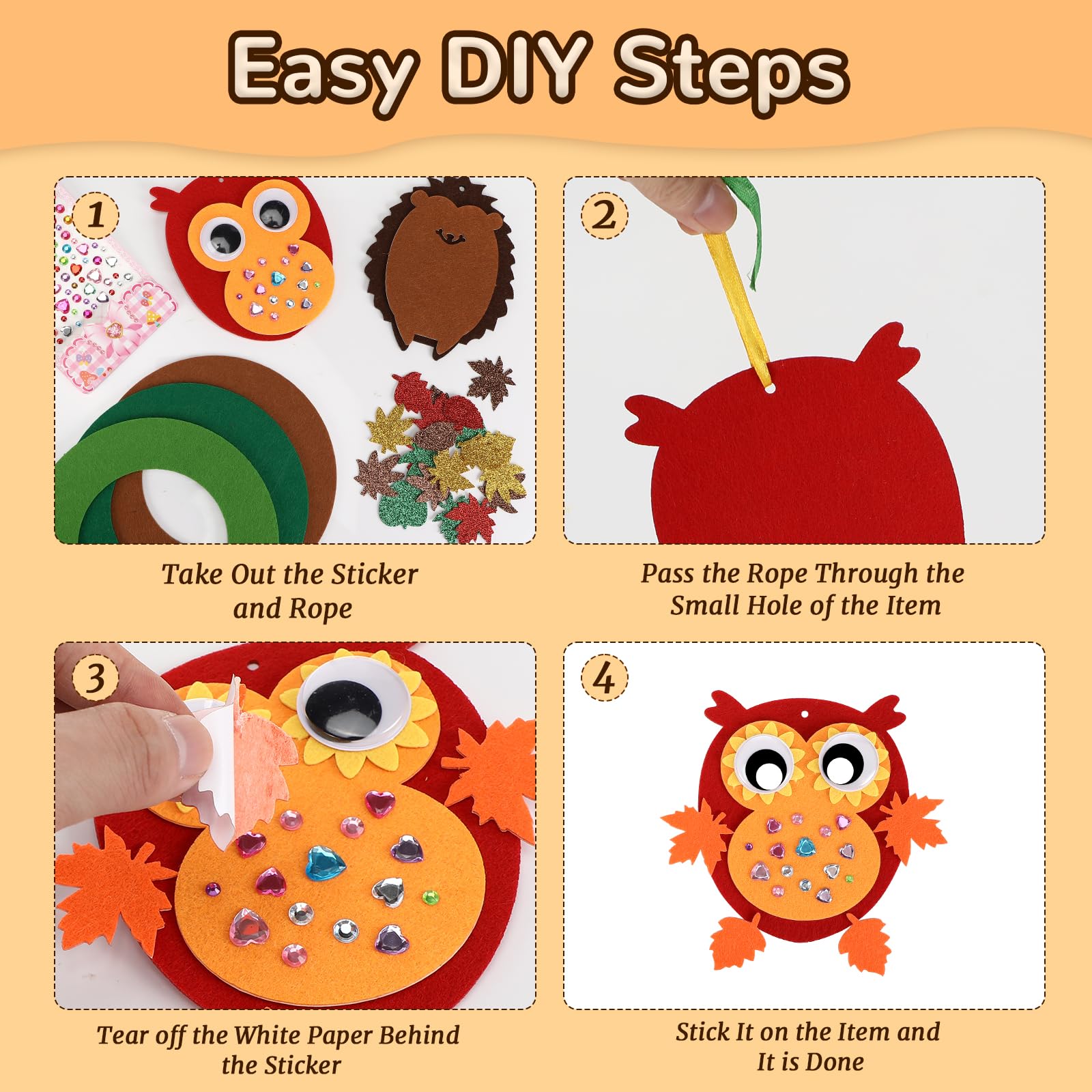 Easy DIY Steps

1

Take Out the Sticker and Rope

2

Pass the Rope Through the Small Hole of the Item

3

Tear off the White Paper Behind the Sticker

4

Stick It on the Item and It is Done